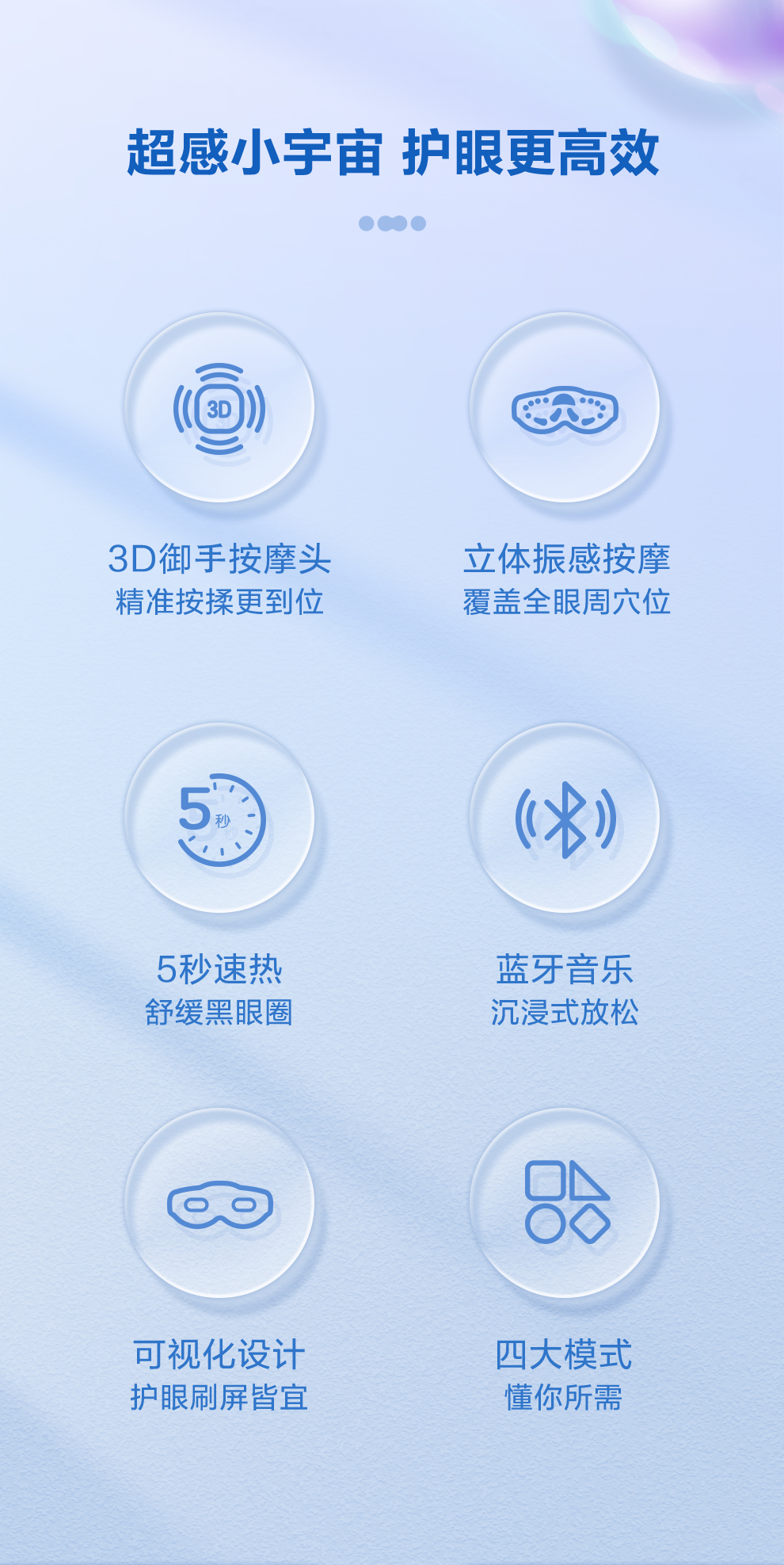 超感小宇宙 护眼更高效

3D

3D御手按摩头
精准按揉更到位

立体振感按摩
覆盖全眼周穴位

5秒

5秒速热
舒缓黑眼圈

蓝牙音乐
沉浸式放松

可视化设计
护眼刷屏皆宜

四大模式
懂你所需