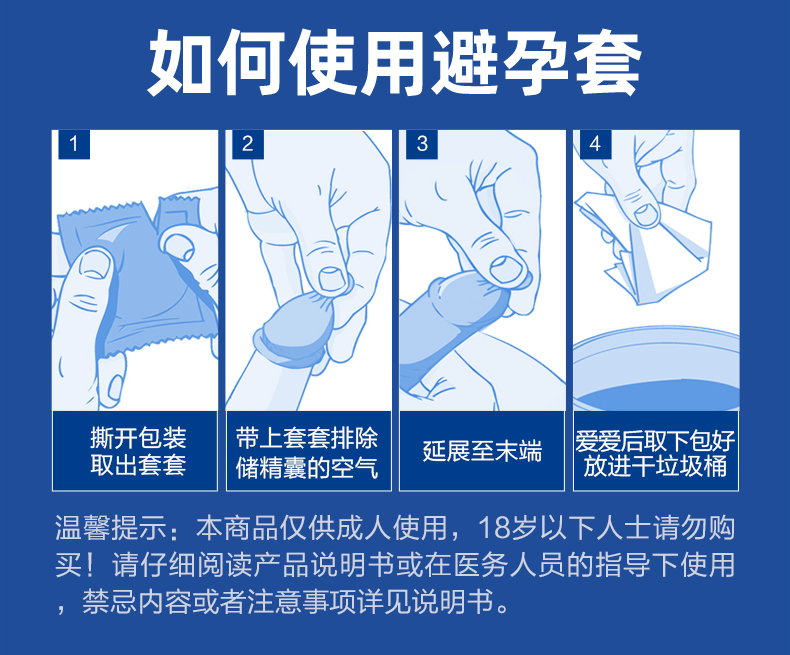 如何使用避孕套

1

撕开包装
取出套套

2

带上套套排除
储精囊的空气

3

延展至末端

4

爱爱后取下包好
放进干垃圾桶

温馨提示：本商品仅供成人使用，18岁以下人士请勿购买！请仔细阅读产品说明书或在医务人员的指导下使用，禁忌内容或者注意事项详见说明书。