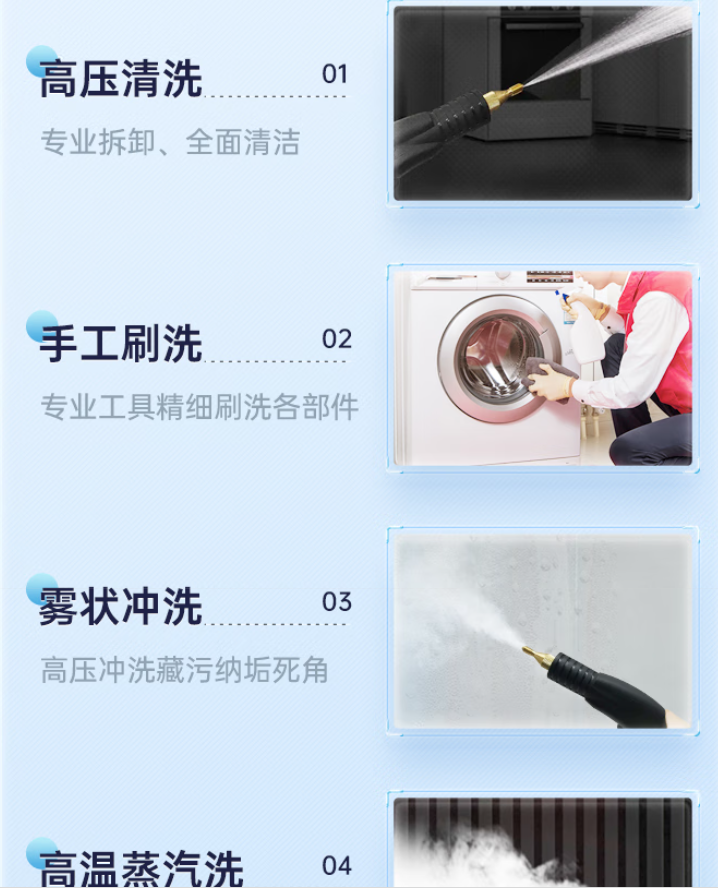 高压清洗 01

专业拆卸、全面清洁

手工刷洗 02

专业工具精细刷洗各部件

雾状冲洗 03

高压冲洗藏污纳垢死角

高温蒸汽洗 04