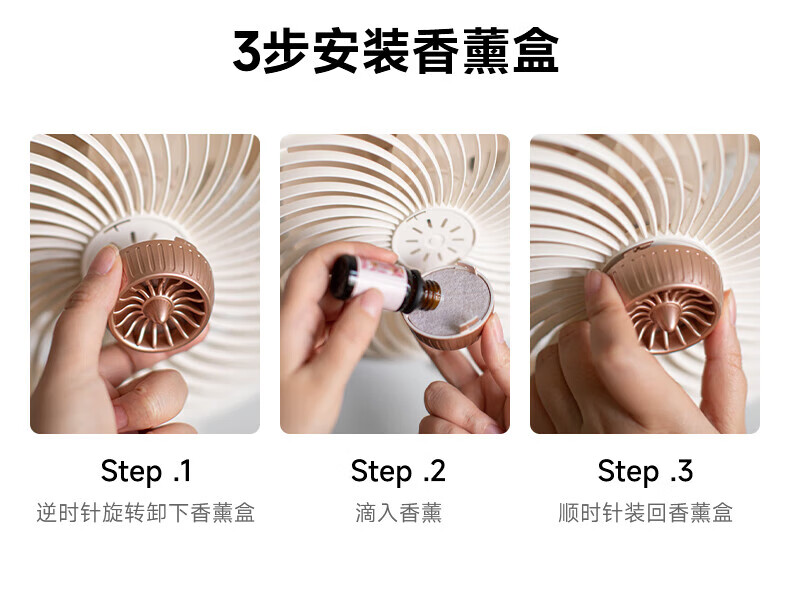 3步安装香薰盒

Step .1
逆时针旋转卸下香薰盒

Step .2
滴入香薰

Step .3
顺时针装回香薰盒