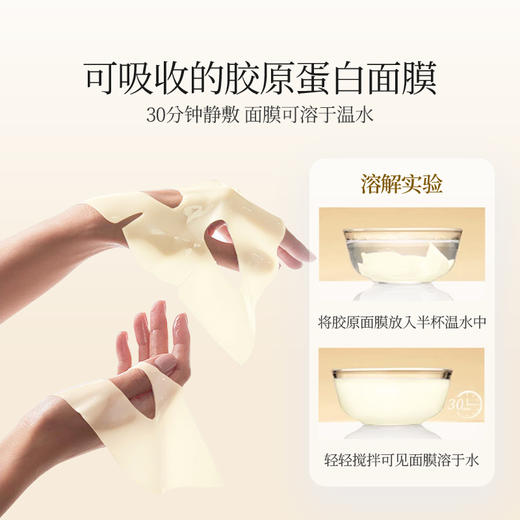 可吸收的胶原蛋白面膜

30分钟静敷 面膜可溶于温水

溶解实验

将胶原面膜放入半杯温水中

30

轻轻搅拌可见面膜溶于水