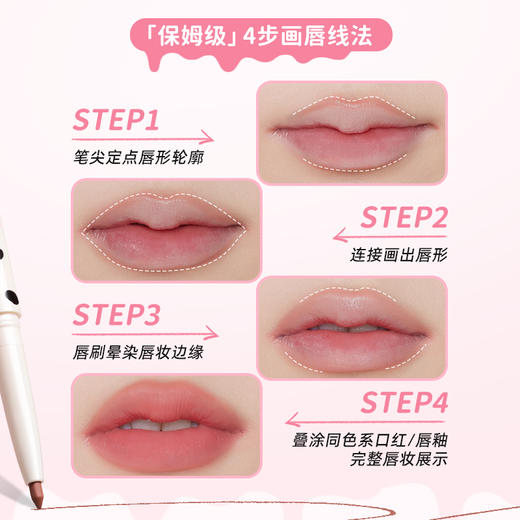 「保姆级」4步画唇线法

STEP1
笔尖定点唇形轮廓

STEP2
连接画出唇形

STEP3
唇刷晕染唇妆边缘

STEP4
叠涂同色系口红/唇釉
完整唇妆展示