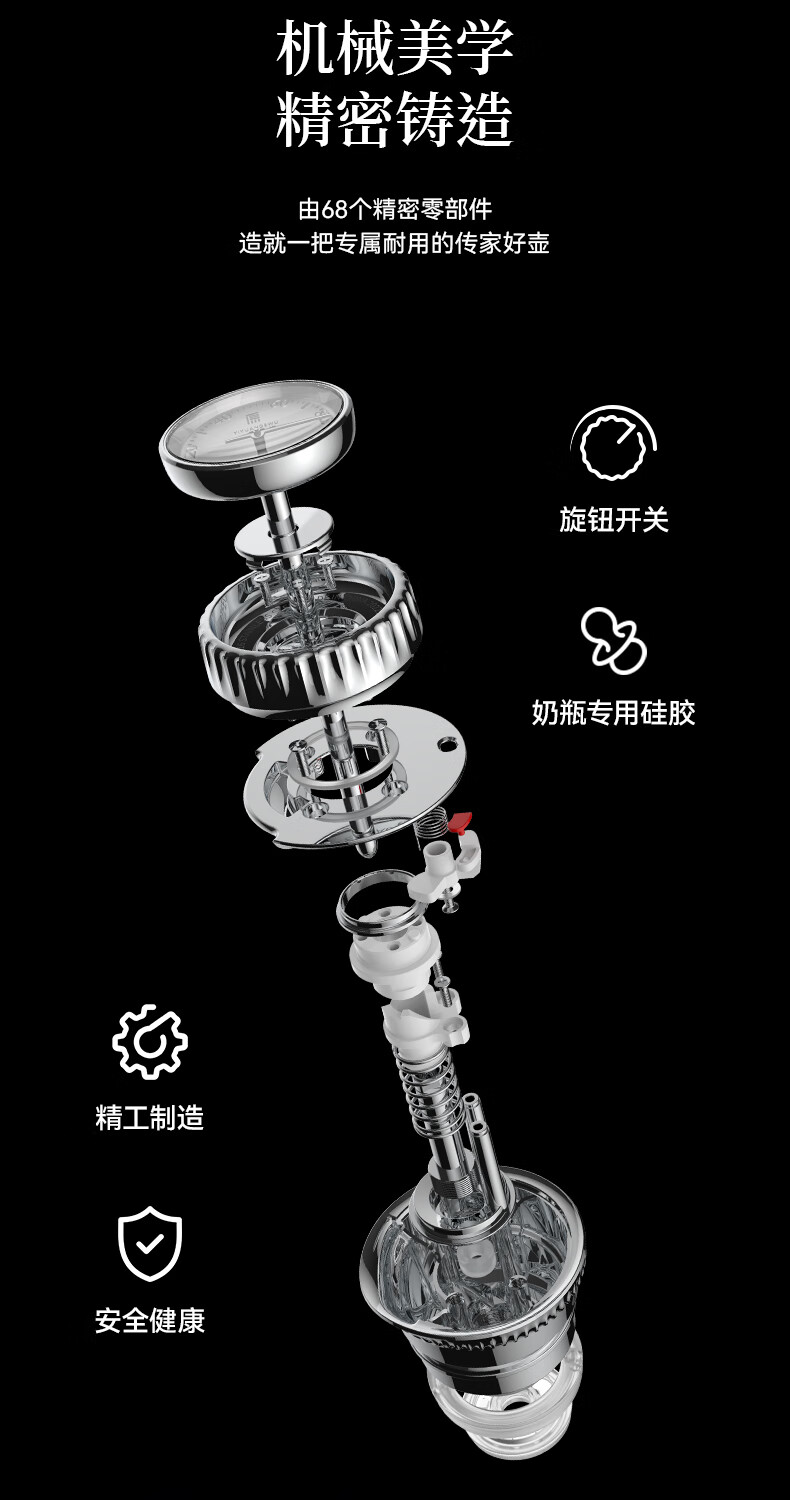 机械美学
精密铸造

由68个精密零部件
造就一把专属耐用的传家好壶

旋钮开关

奶瓶专用硅胶

精工制造

安全健康