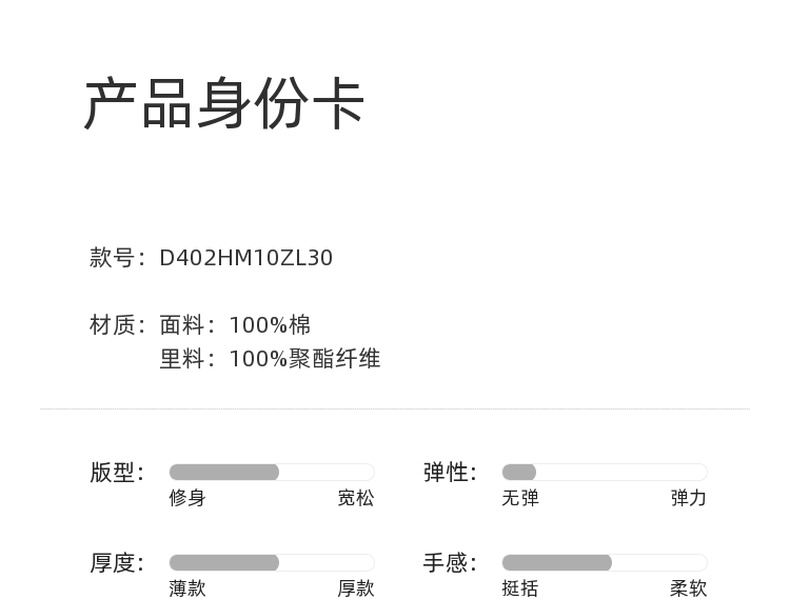 产品身份卡

款号：D402HM10ZL30

材质：面料：100%棉
里料：100%聚酯纤维

版型：
修身 宽松

弹性：
无弹 弹力

厚度：
薄款 厚款

手感：
挺括 柔软