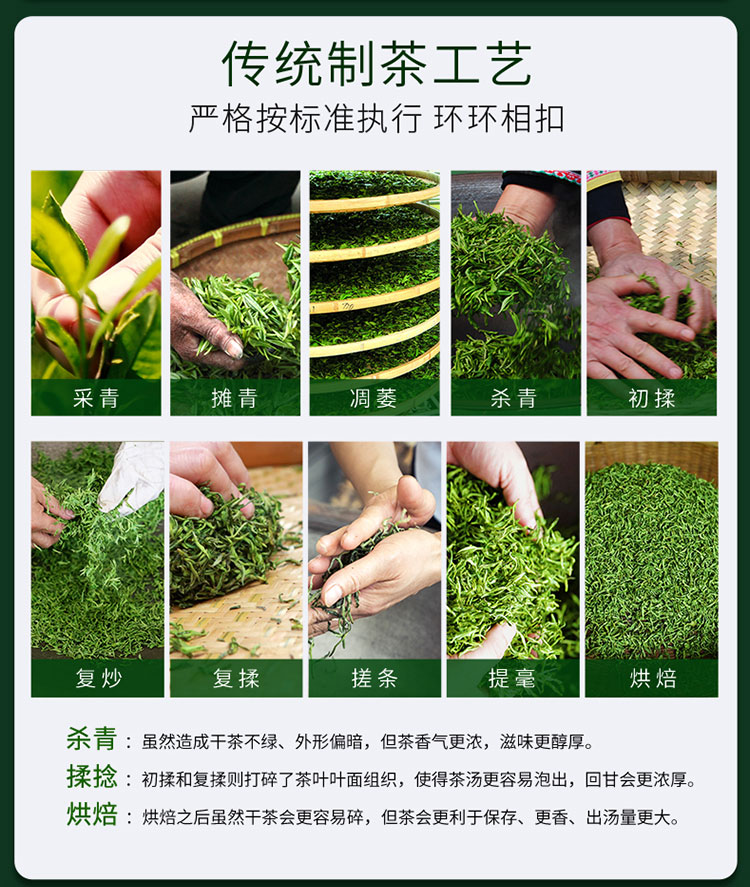 传统制茶工艺

严格按标准执行 环环相扣

采青

摊青

凋萎

杀青

初揉

复炒

复揉

搓条

提毫

烘焙

杀青：虽然造成干茶不绿、外形偏暗，但茶香气更浓，滋味更醇厚。

揉捻：初揉和复揉则打碎了茶叶叶面组织，使得茶汤更容易泡出，回甘会更浓厚。

烘焙：烘焙之后虽然干茶会更容易碎，但茶会更利于保存、更香、出汤量更大。