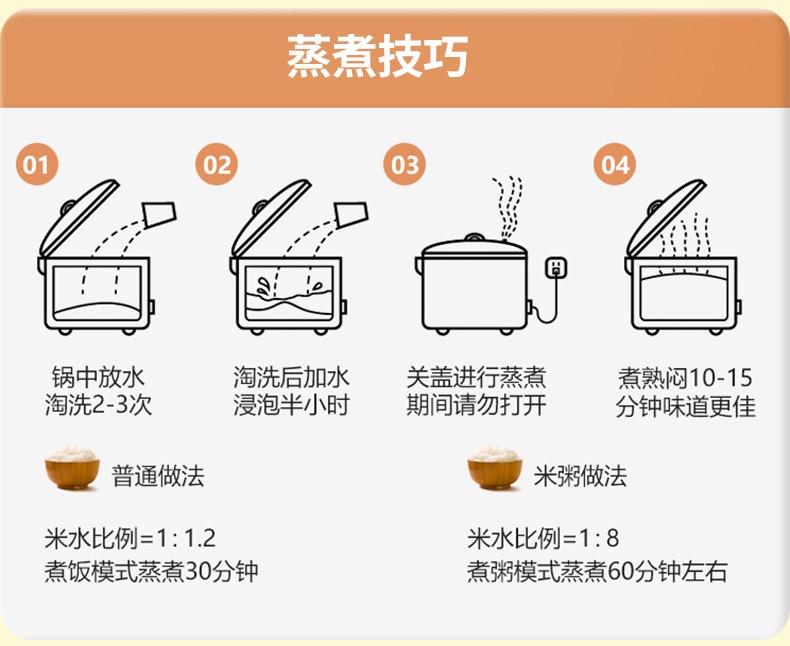 蒸煮技巧

01

锅中放水
淘洗2-3次

02

淘洗后加水
浸泡半小时

03

关盖进行蒸煮
期间请勿打开

04

煮熟闷10-15
分钟味道更佳

普通做法

米水比例=1 : 1.2
煮饭模式蒸煮30分钟

米粥做法

米水比例=1 : 8
煮粥模式蒸煮60分钟左右