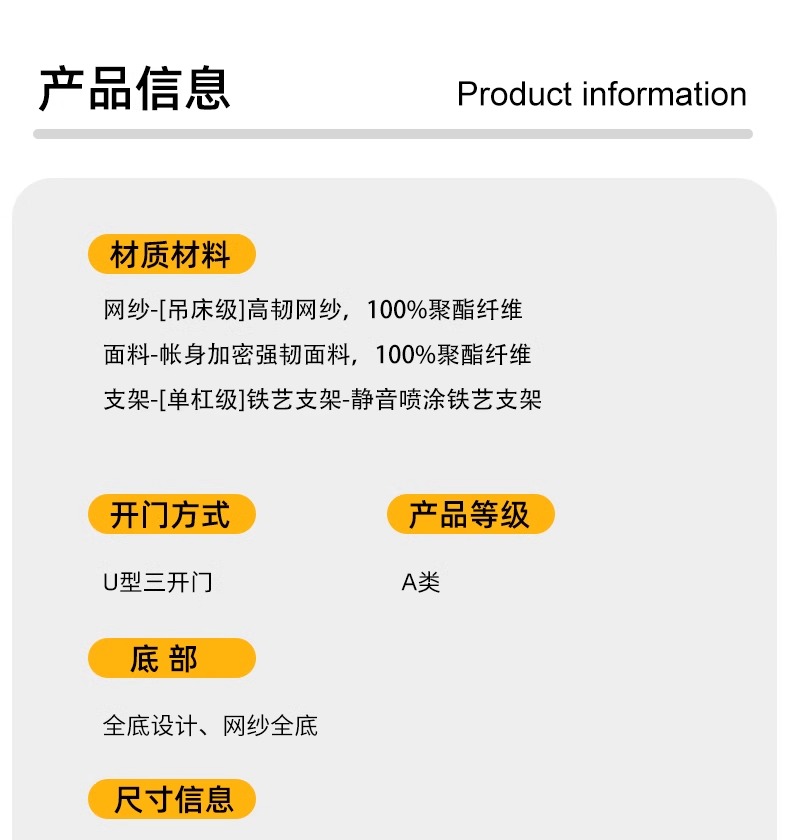 产品信息

Product information

材质材料

网纱-[吊床级]高韧网纱，100%聚酯纤维

面料-帐身加密强韧面料，100%聚酯纤维

支架-[单杠级]铁艺支架-静音喷涂铁艺支架

开门方式

U型三开门

产品等级

A类

底 部

全底设计、网纱全底

尺寸信息