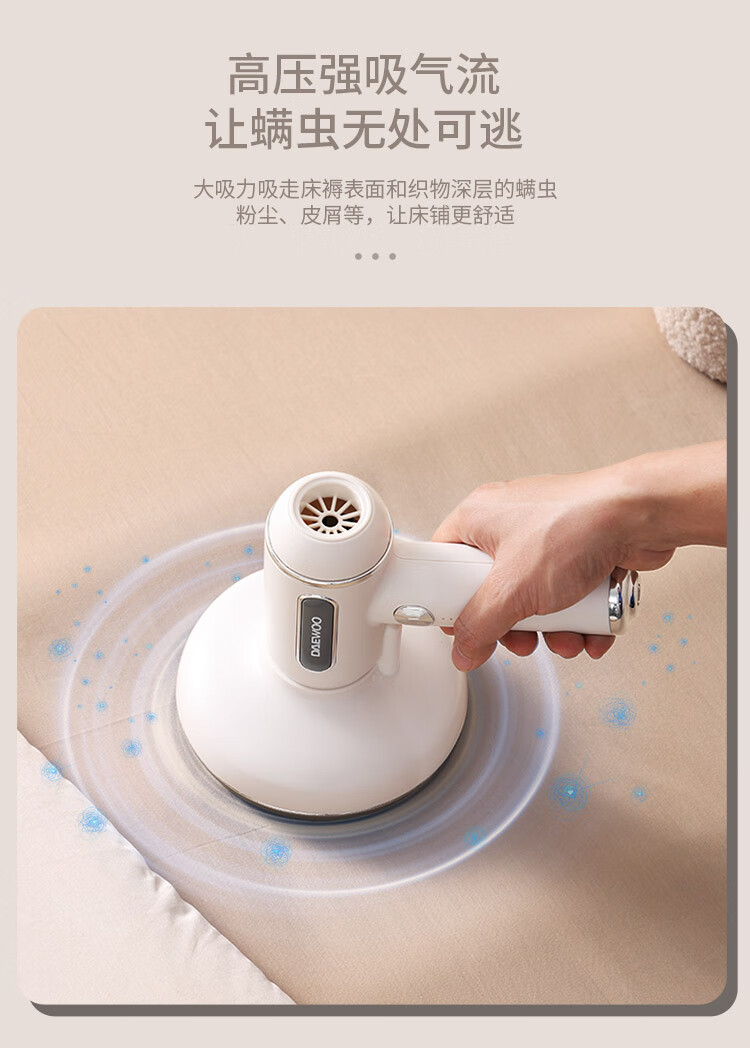 高压强吸气流
让螨虫无处可逃

大吸力吸走床褥表面和织物深层的螨虫粉尘、皮屑等，让床铺更舒适

DAEWOO