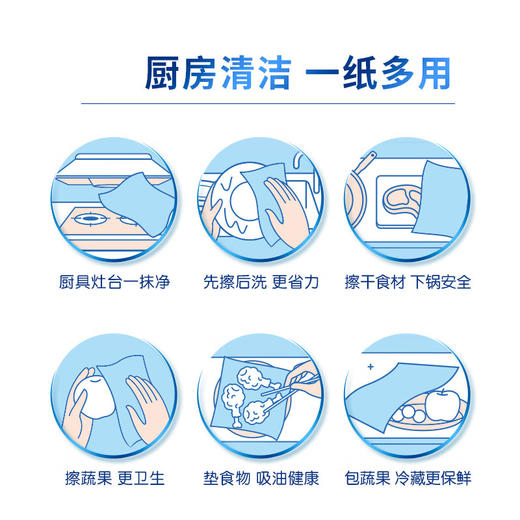 厨房清洁 一纸多用

厨具灶台一抹净

先擦后洗 更省力

擦干食材 下锅安全

擦蔬果 更卫生

垫食物 吸油健康

包蔬果 冷藏更保鲜