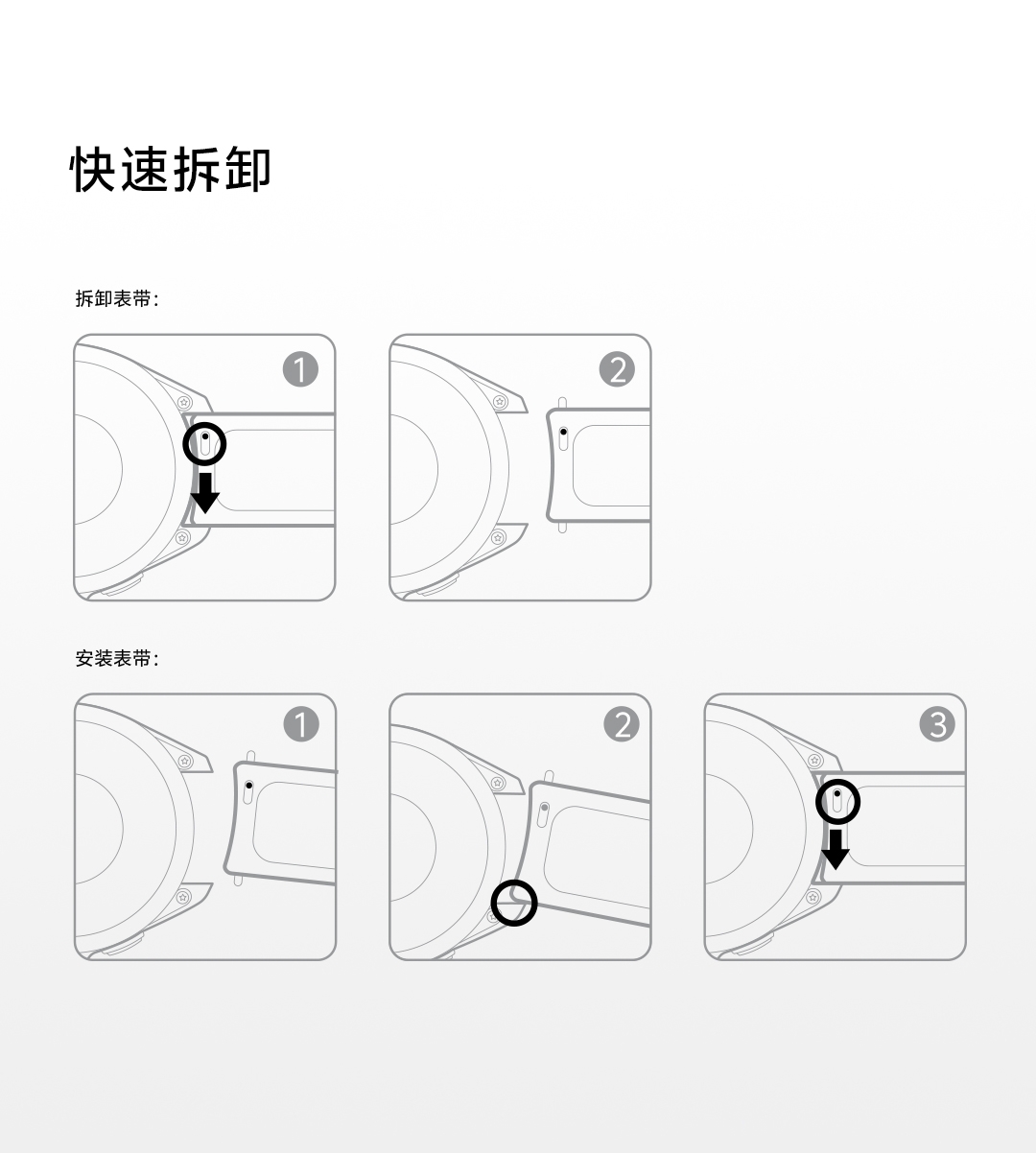 快速拆卸

拆卸表带:

1

2

安装表带:

1

2

3