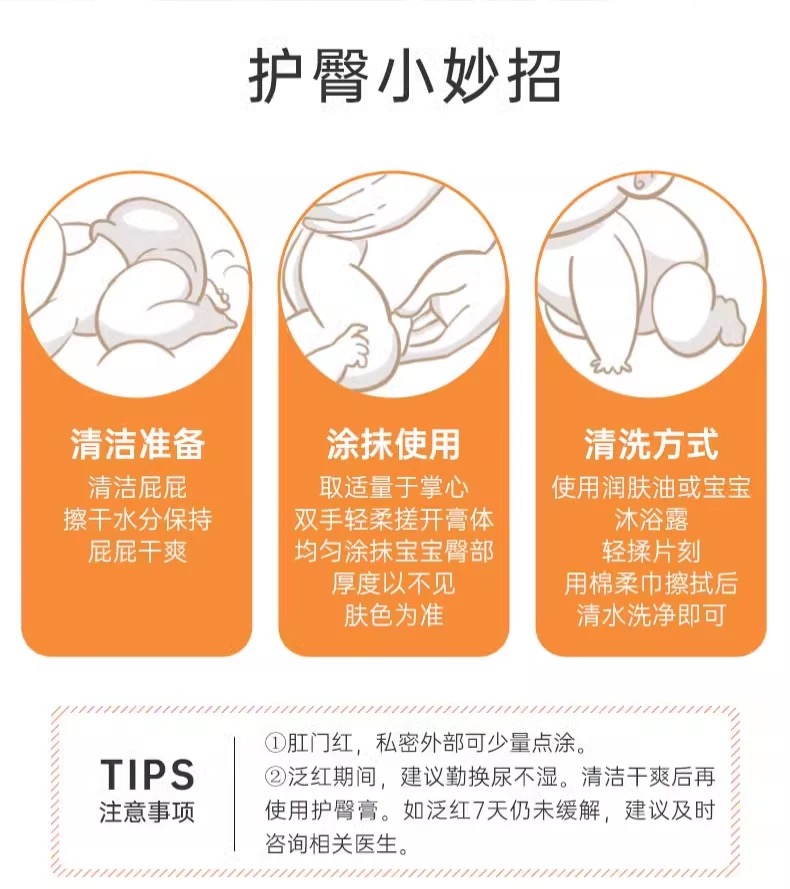 护臀小妙招

清洁准备
清洁屁屁
擦干水分保持
屁屁干爽

涂抹使用
取适量于掌心
双手轻柔搓开膏体
均匀涂抹宝宝臀部
厚度以不见
肤色为准

清洗方式
使用润肤油或宝宝
沐浴露
轻揉片刻
用棉柔巾擦拭后
清水洗净即可

TIPS
注意事项

①肛门红，私密外部可少量点涂。
②泛红期间，建议勤换尿不湿。清洁干爽后再使用护臀膏。如泛红7天仍未缓解，建议及时咨询相关医生。