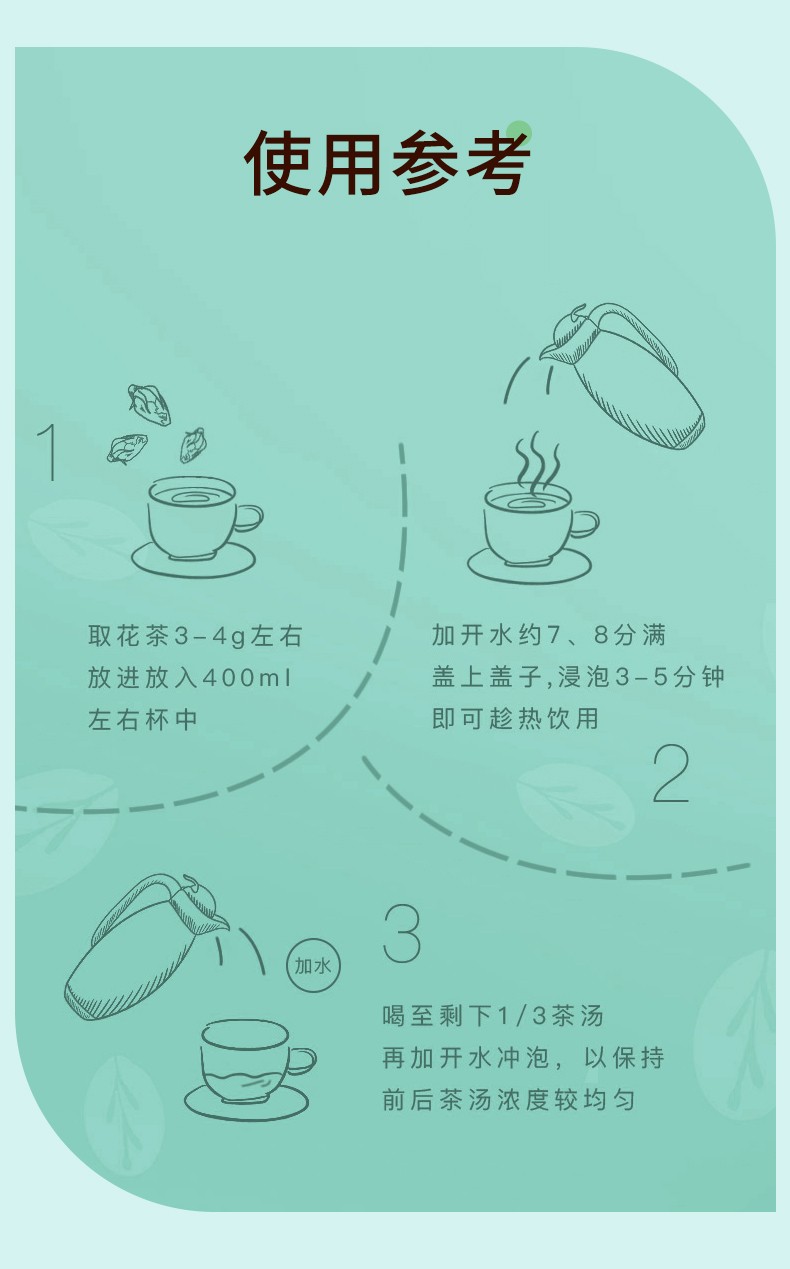 使用参考

1

取花茶3-4g左右
放进放入400ml
左右杯中

加开水约7、8分满
盖上盖子,浸泡3-5分钟
即可趁热饮用

2

加水

3

喝至剩下1/3茶汤
再加开水冲泡，以保持
前后茶汤浓度较均匀