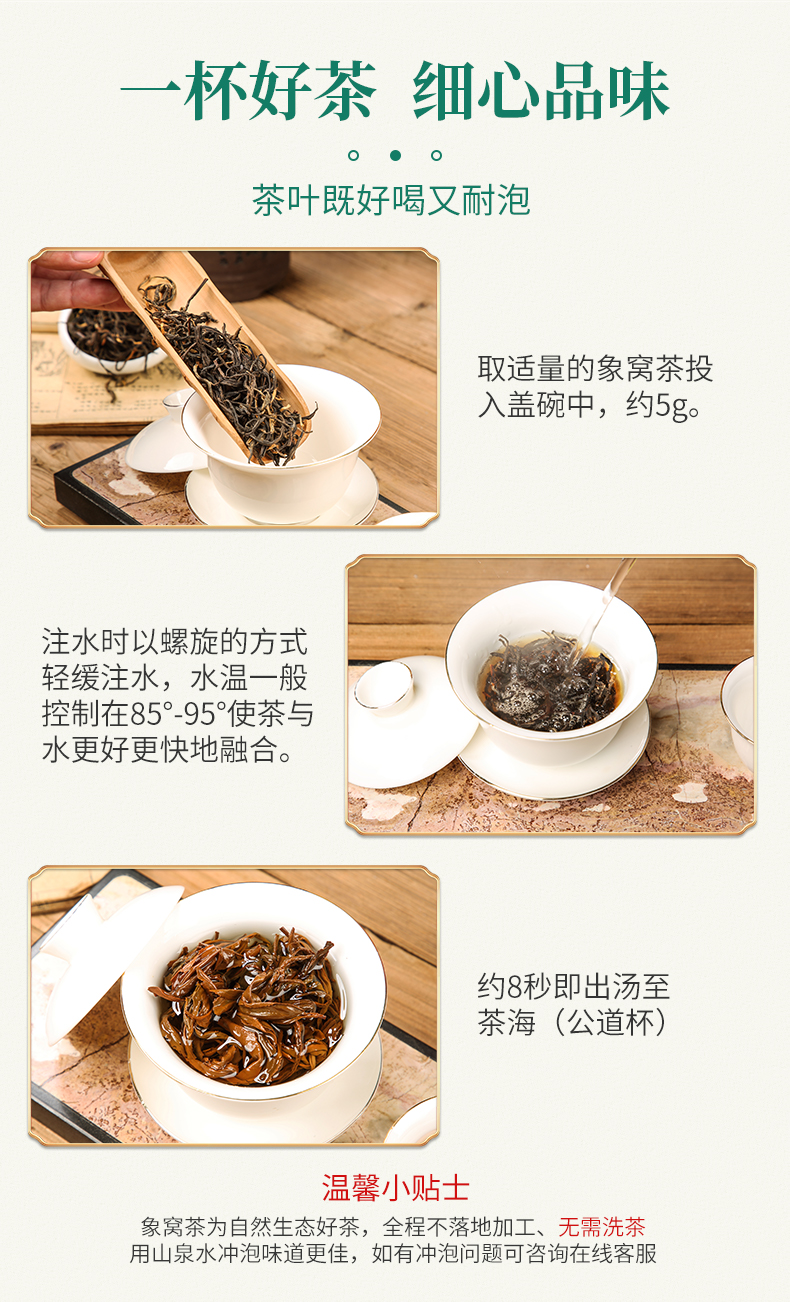 一杯好茶 细心品味

茶叶既好喝又耐泡

取适量的象窝茶投入盖碗中，约5g。

注水时以螺旋的方式轻缓注水，水温一般控制在85°-95°使茶与水更好更快地融合。

约8秒即出汤至茶海（公道杯）

温馨小贴士

象窝茶为自然生态好茶，全程不落地加工、无需洗茶
用山泉水冲泡味道更佳，如有冲泡问题可咨询在线客服