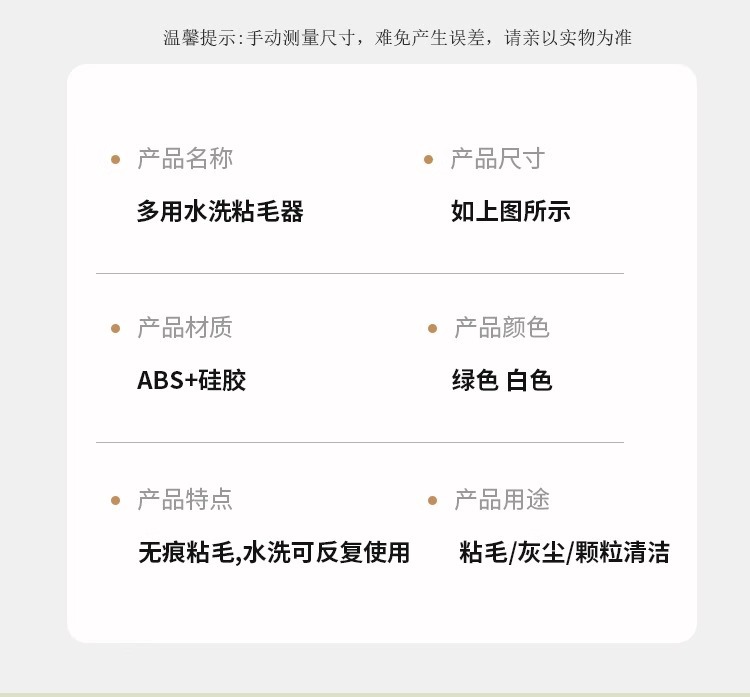 温馨提示:手动测量尺寸，难免产生误差，请亲以实物为准

• 产品名称
多用水洗粘毛器

• 产品尺寸
如上图所示

• 产品材质
ABS+硅胶

• 产品颜色
绿色 白色

• 产品特点
无痕粘毛,水洗可反复使用

• 产品用途
粘毛/灰尘/颗粒清洁