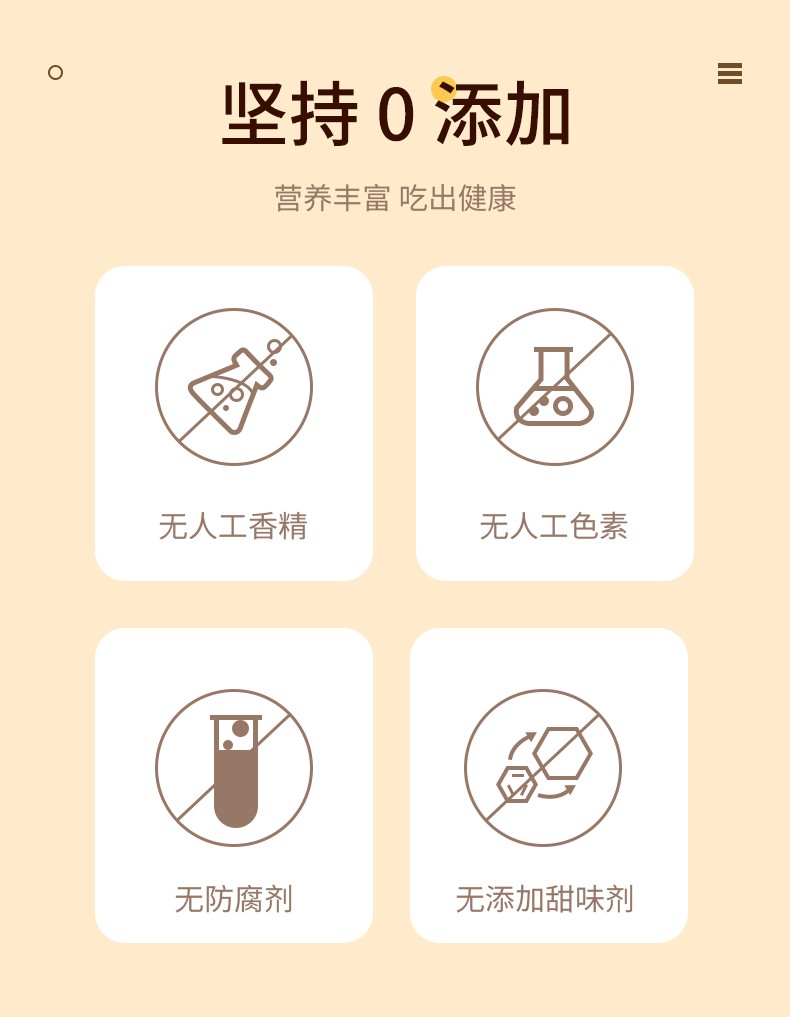 坚持0添加

营养丰富 吃出健康

无人工香精

无人工色素

无防腐剂

无添加甜味剂