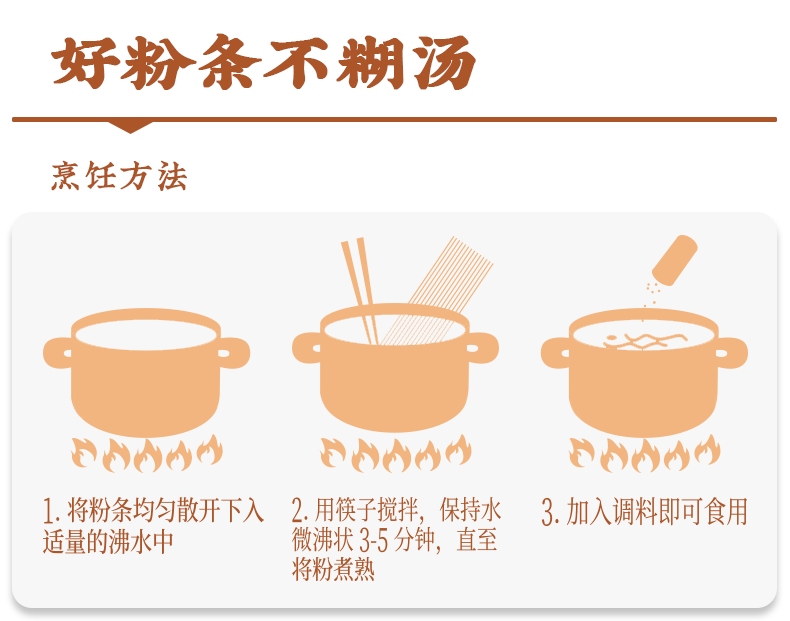 好粉条不糊汤

烹饪方法

1. 将粉条均匀散开下入适量的沸水中

2. 用筷子搅拌，保持水微沸状 3-5 分钟，直至将粉煮熟

3. 加入调料即可食用