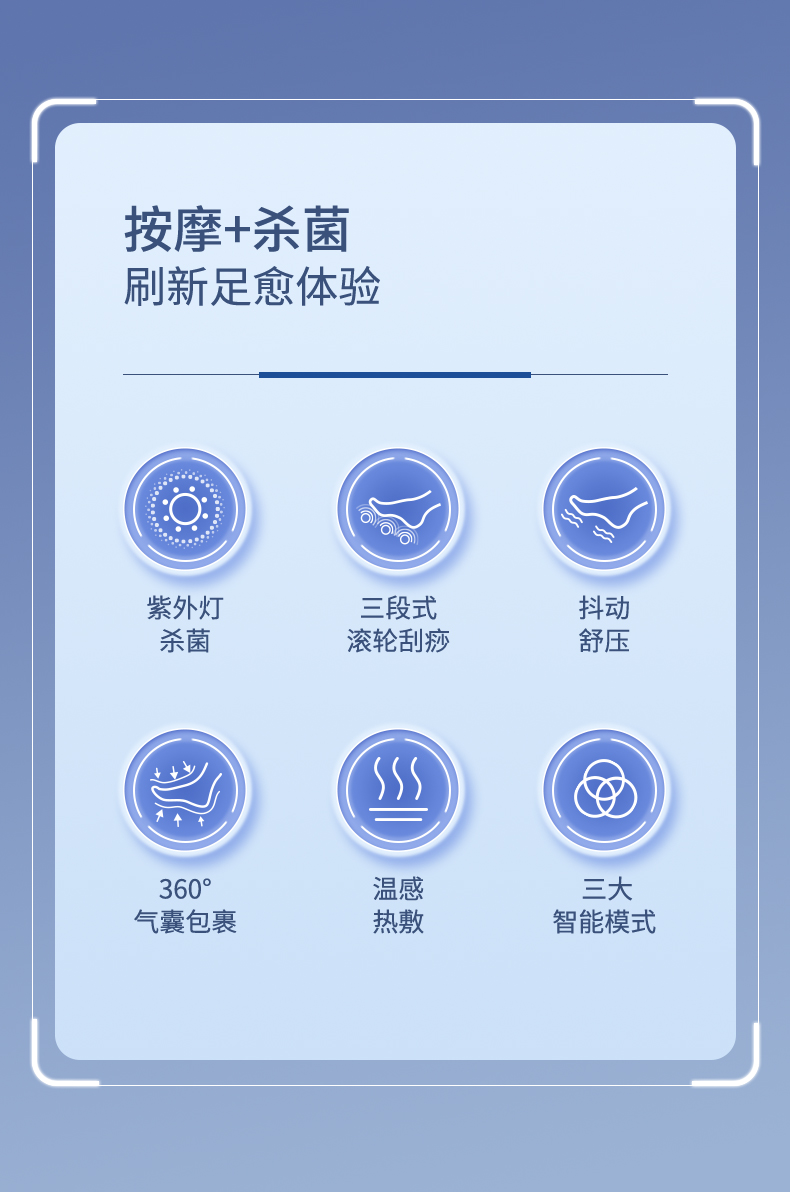 按摩+杀菌
刷新足愈体验

紫外灯
杀菌

三段式
滚轮刮痧

抖动
舒压

360°
气囊包裹

温感
热敷

三大
智能模式