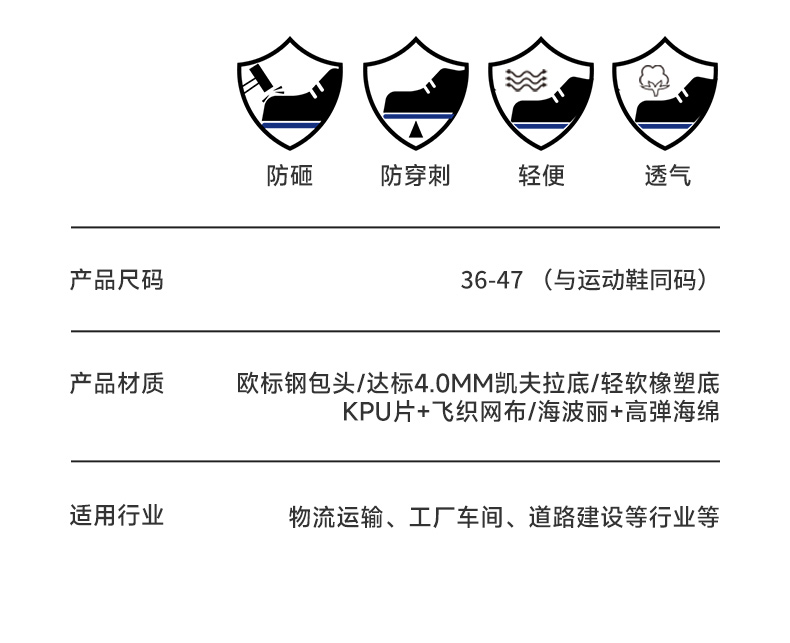 防砸　防穿刺　轻便　透气

产品尺码　36-47 （与运动鞋同码）

产品材质　欧标钢包头/达标4.0MM凯夫拉底/轻软橡塑底 KPU片+飞织网布/海波丽+高弹海绵

适用行业　物流运输、工厂车间、道路建设等行业等