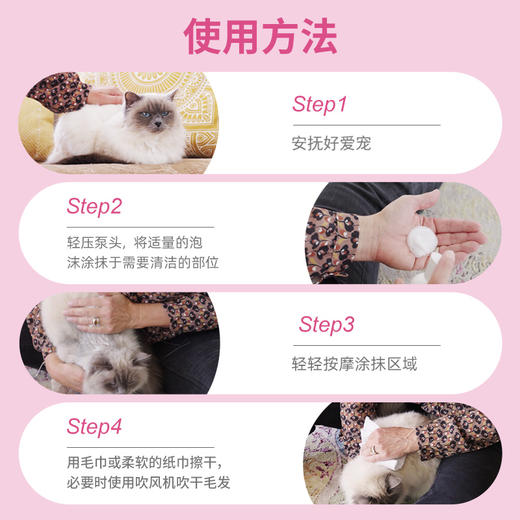 使用方法

Step1

安抚好爱宠

Step2

轻压泵头，将适量的泡沫涂抹于需要清洁的部位

Step3

轻轻按摩涂抹区域

Step4

用毛巾或柔软的纸巾擦干，必要时使用吹风机吹干毛发