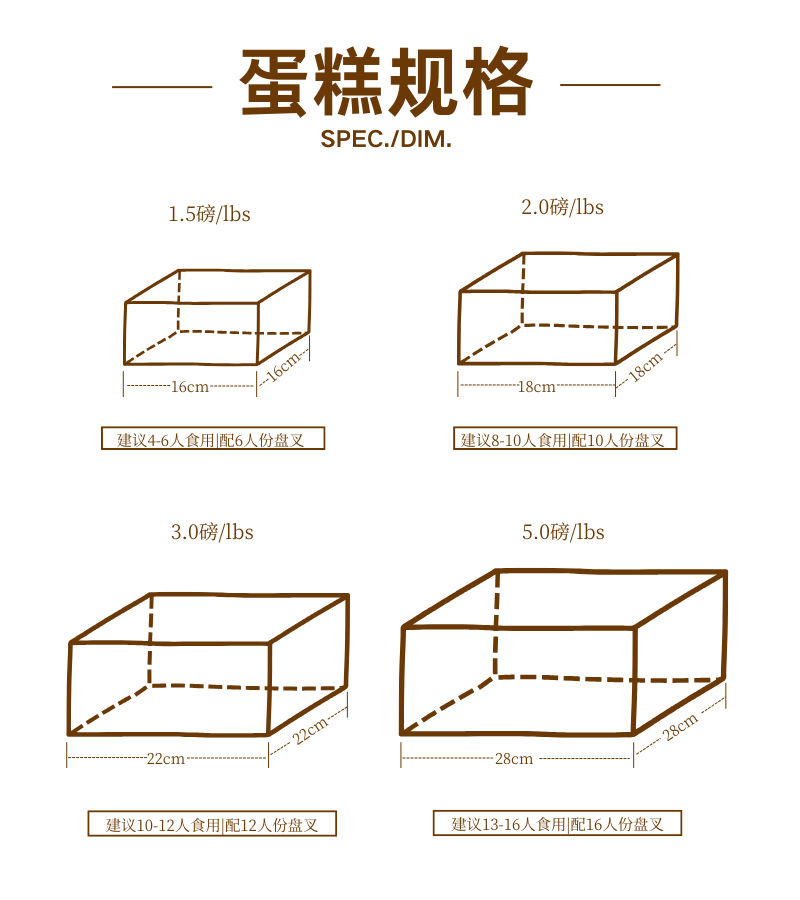 蛋糕规格

SPEC./DIM.

1.5磅/lbs

16cm

16cm

建议4-6人食用|配6人份盘叉

2.0磅/lbs

18cm

18cm

建议8-10人食用|配10人份盘叉

3.0磅/lbs

22cm

22cm

建议10-12人食用|配12人份盘叉

5.0磅/lbs

28cm

28cm

建议13-16人食用|配16人份盘叉