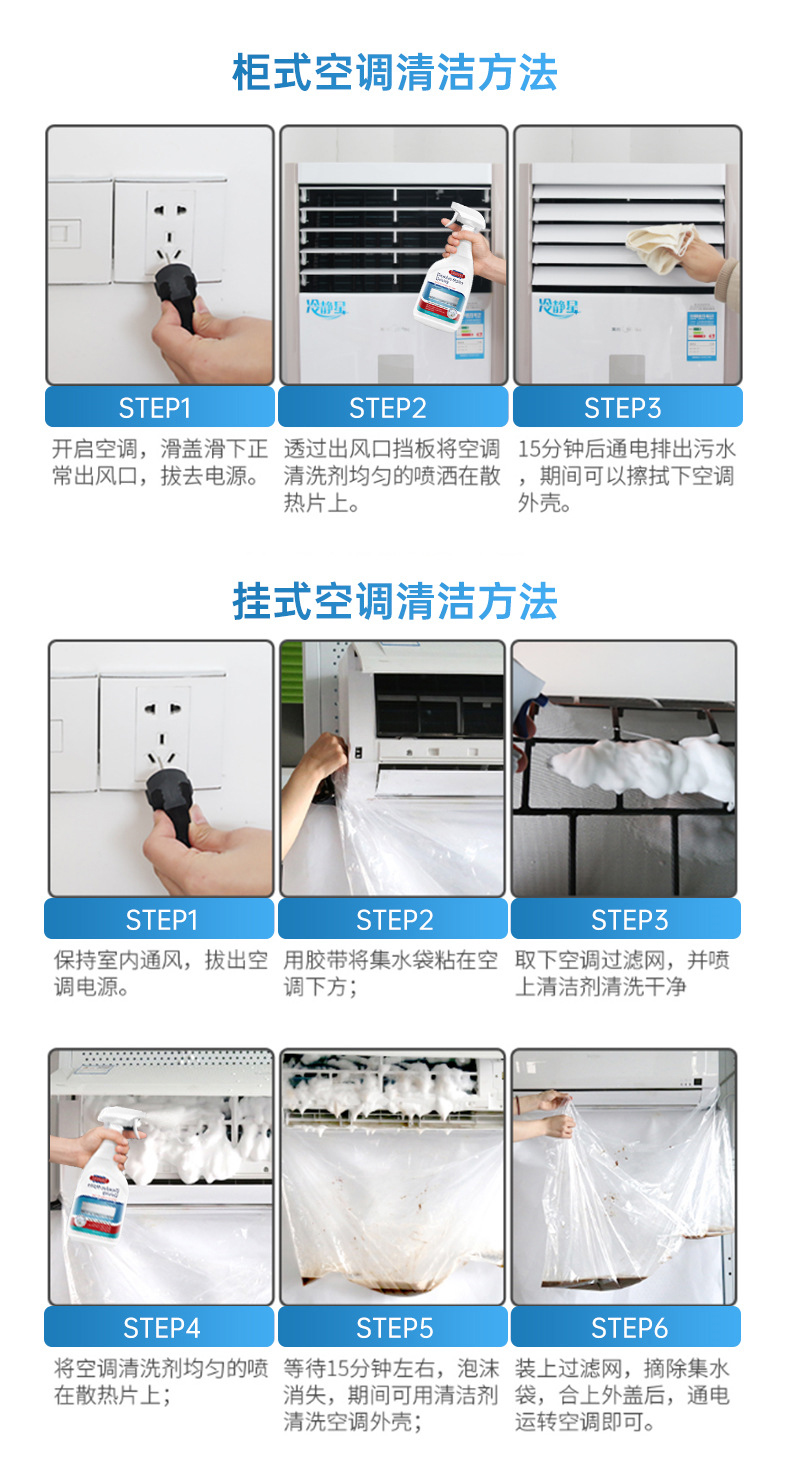 柜式空调清洁方法

冷静星

冷静星

STEP1

开启空调，滑盖滑下正常出风口，拔去电源。

STEP2

透过出风口挡板将空调清洗剂均匀的喷洒在散热片上。

STEP3

15分钟后通电排出污水，期间可以擦拭下空调外壳。

挂式空调清洁方法

STEP1

保持室内通风，拔出空调电源。

STEP2

用胶带将集水袋粘在空调下方；

STEP3

取下空调过滤网，并喷上清洁剂清洗干净

STEP4

将空调清洗剂均匀的喷在散热片上；

STEP5

等待15分钟左右，泡沫消失，期间可用清洁剂清洗空调外壳；

STEP6

装上过滤网，摘除集水袋，合上外盖后，通电运转空调即可。