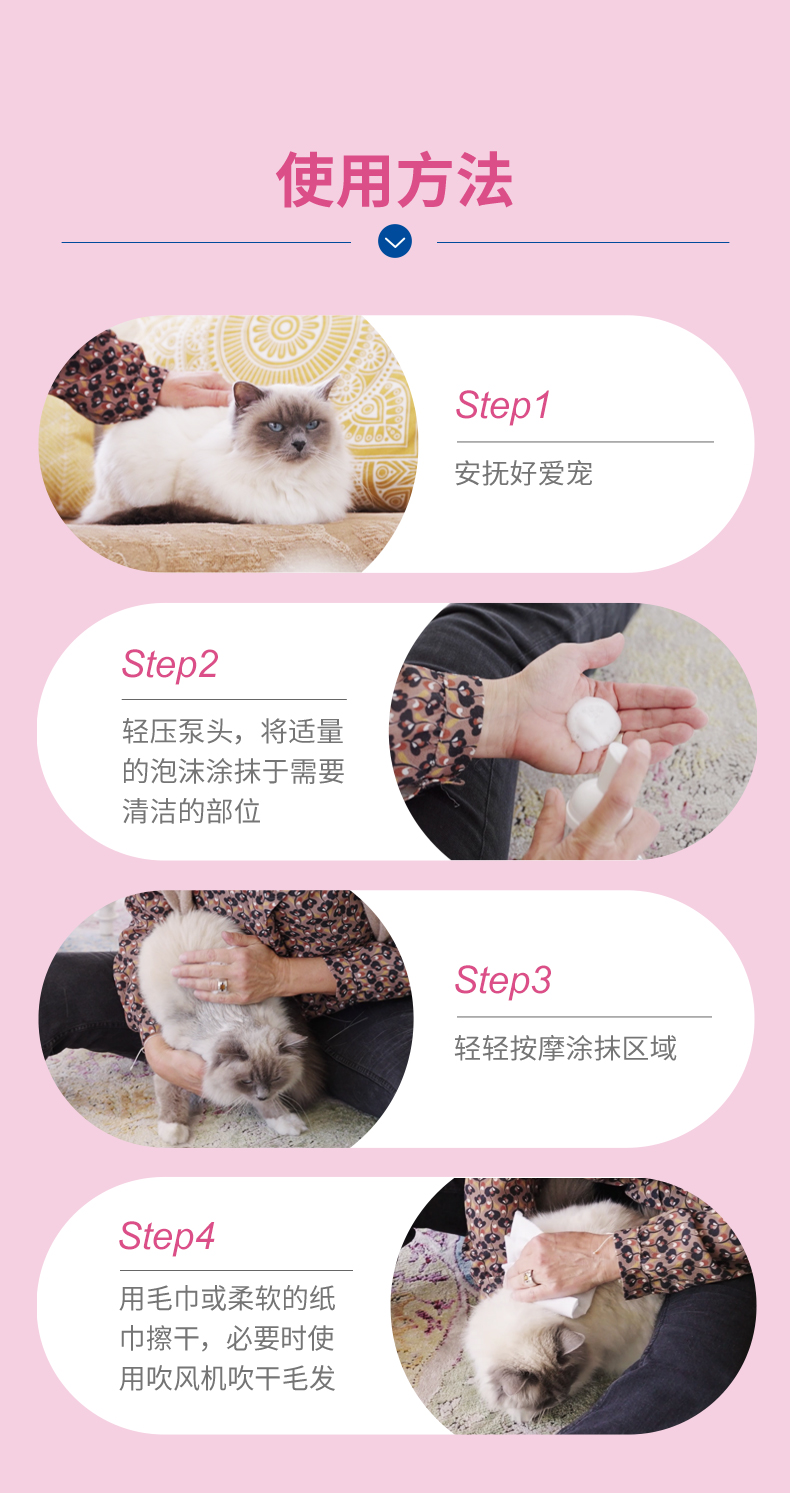 使用方法

Step1

安抚好爱宠

Step2

轻压泵头，将适量的泡沫涂抹于需要清洁的部位

Step3

轻轻按摩涂抹区域

Step4

用毛巾或柔软的纸巾擦干，必要时使用吹风机吹干毛发