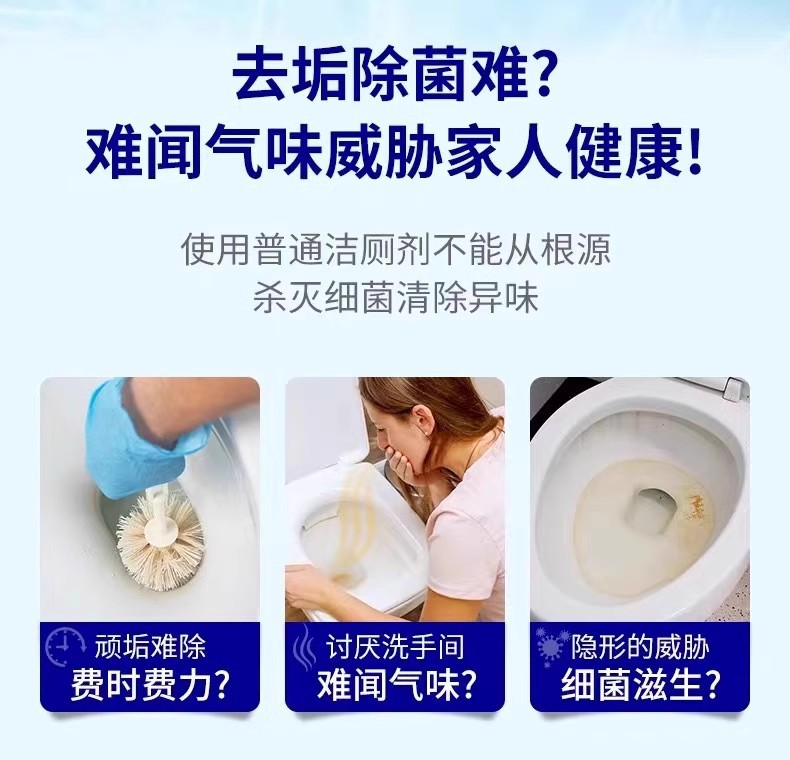 去垢除菌难?
难闻气味威胁家人健康!

使用普通洁厕剂不能从根源
杀灭细菌清除异味

顽垢难除
费时费力?

讨厌洗手间
难闻气味?

隐形的威胁
细菌滋生?