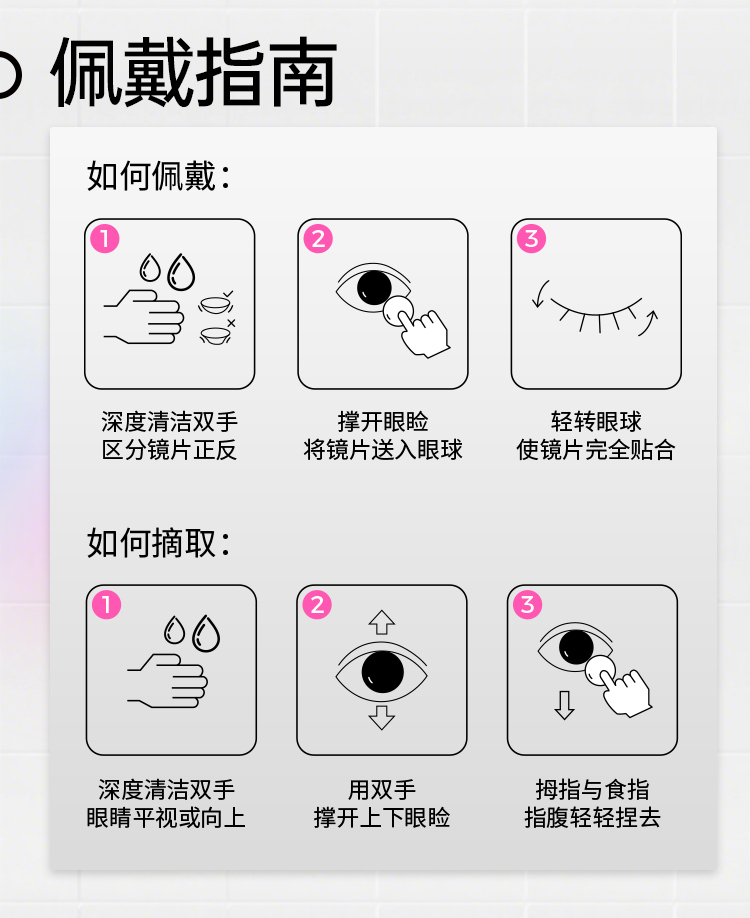 佩戴指南

如何佩戴：

1
深度清洁双手
区分镜片正反

2
撑开眼睑
将镜片送入眼球

3
轻转眼球
使镜片完全贴合

如何摘取：

1
深度清洁双手
眼睛平视或向上

2
用双手
撑开上下眼睑

3
拇指与食指
指腹轻轻捏去