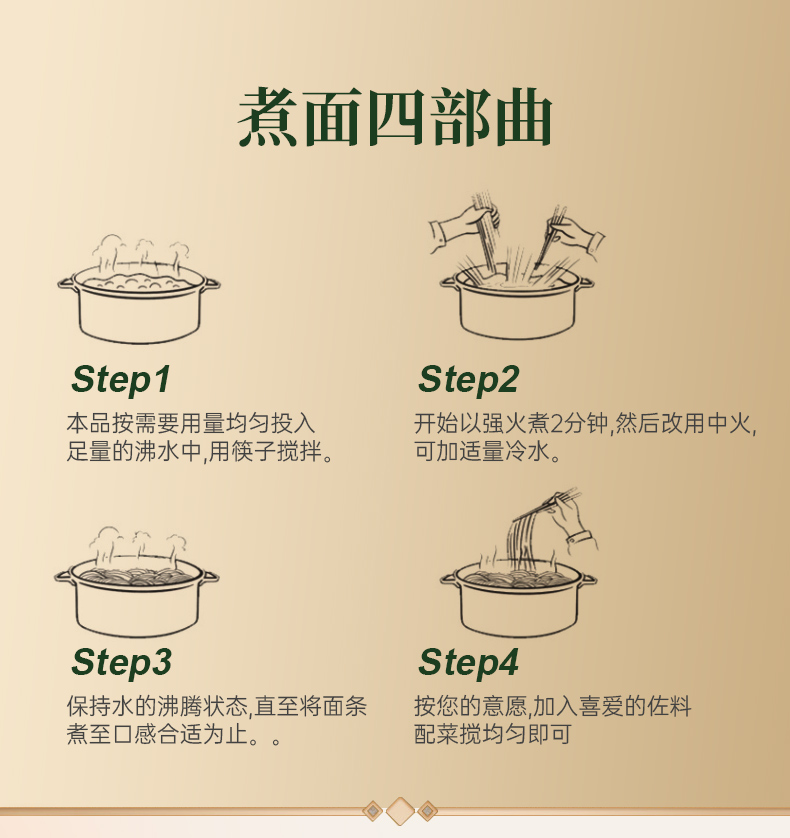 煮面四部曲

Step1
本品按需要用量均匀投入足量的沸水中,用筷子搅拌。

Step2
开始以强火煮2分钟,然后改用中火,可加适量冷水。

Step3
保持水的沸腾状态,直至将面条煮至口感合适为止。。

Step4
按您的意愿,加入喜爱的佐料配菜搅均匀即可