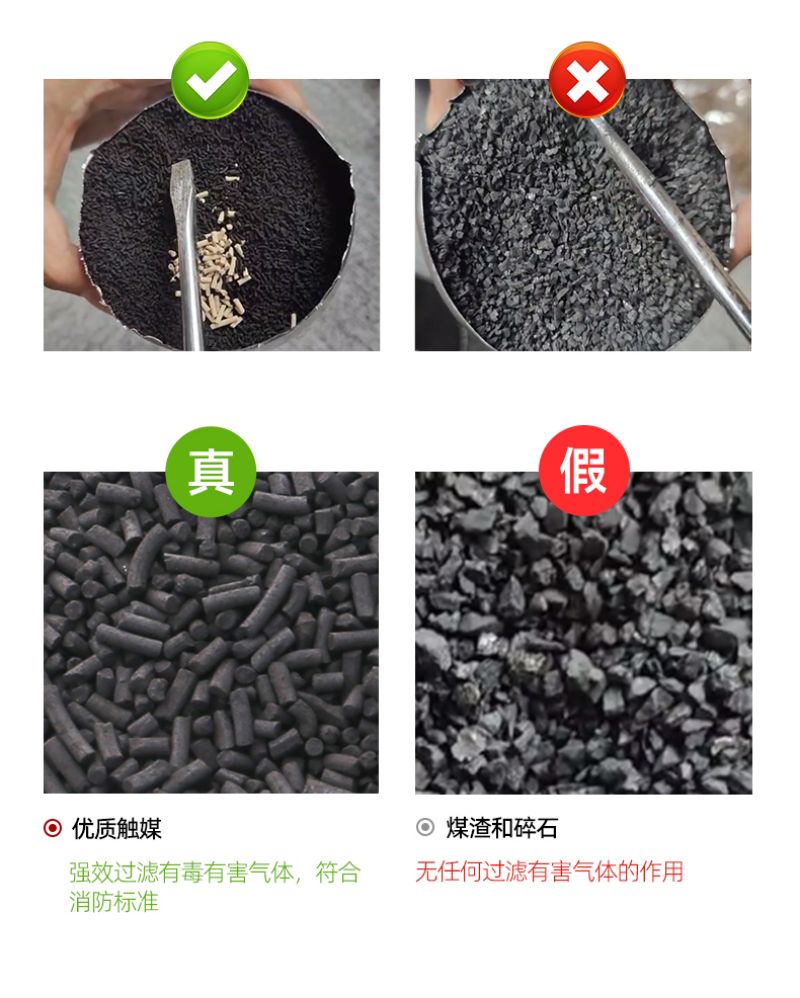 真

假

优质触媒

强效过滤有毒有害气体，符合消防标准

煤渣和碎石

无任何过滤有害气体的作用