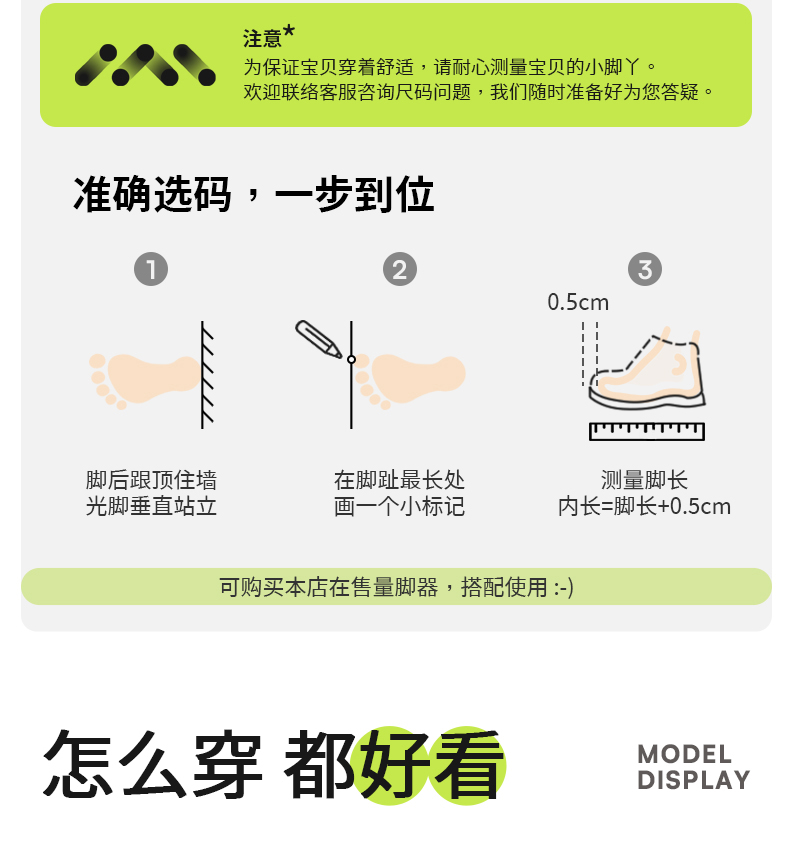 注意*
为保证宝贝穿着舒适，请耐心测量宝贝的小脚丫。
欢迎联络客服咨询尺码问题，我们随时准备好为您答疑。

准确选码，一步到位

1
脚后跟顶住墙
光脚垂直站立

2
在脚趾最长处
画一个小标记

3
0.5cm
测量脚长
内长=脚长+0.5cm

可购买本店在售量脚器，搭配使用 :-)

怎么穿 都好看

MODEL
DISPLAY