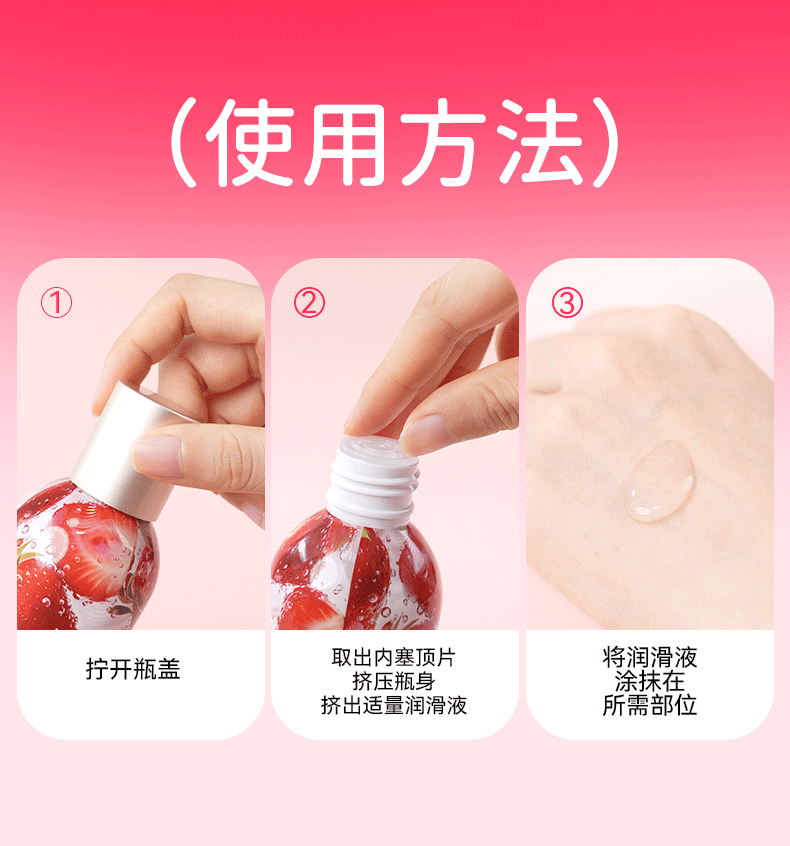 (使用方法)

①

拧开瓶盖

②

取出内塞顶片
挤压瓶身
挤出适量润滑液

③

将润滑液
涂抹在
所需部位