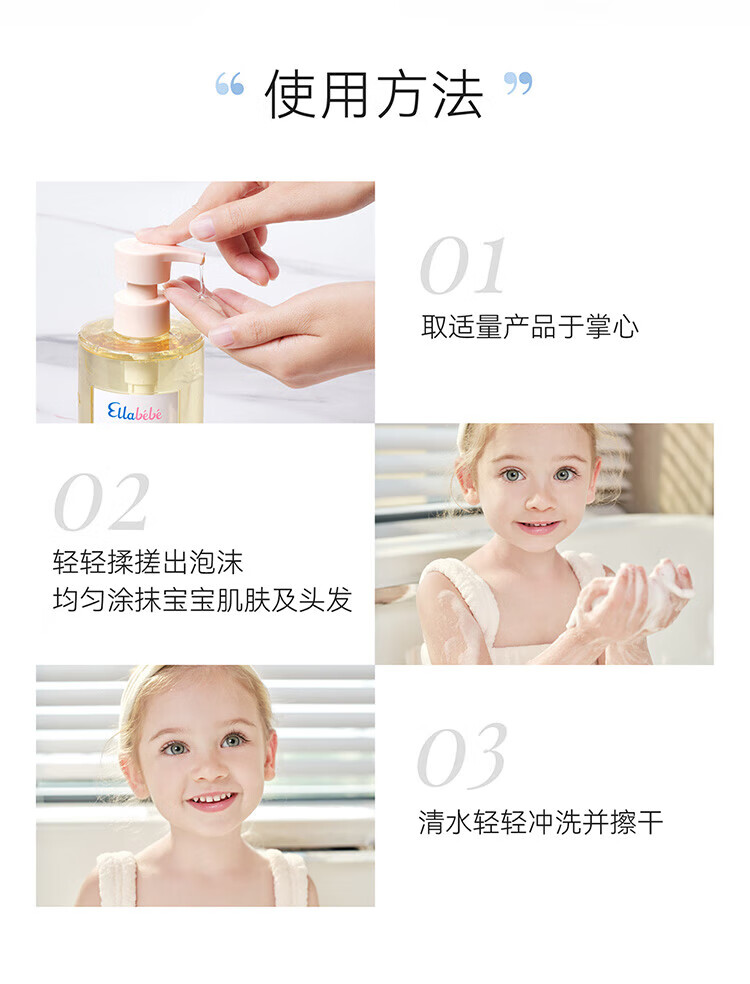 “ 使用方法 ”

Ellabébé

01

取适量产品于掌心

02

轻轻揉搓出泡沫
均匀涂抹宝宝肌肤及头发

03

清水轻轻冲洗并擦干