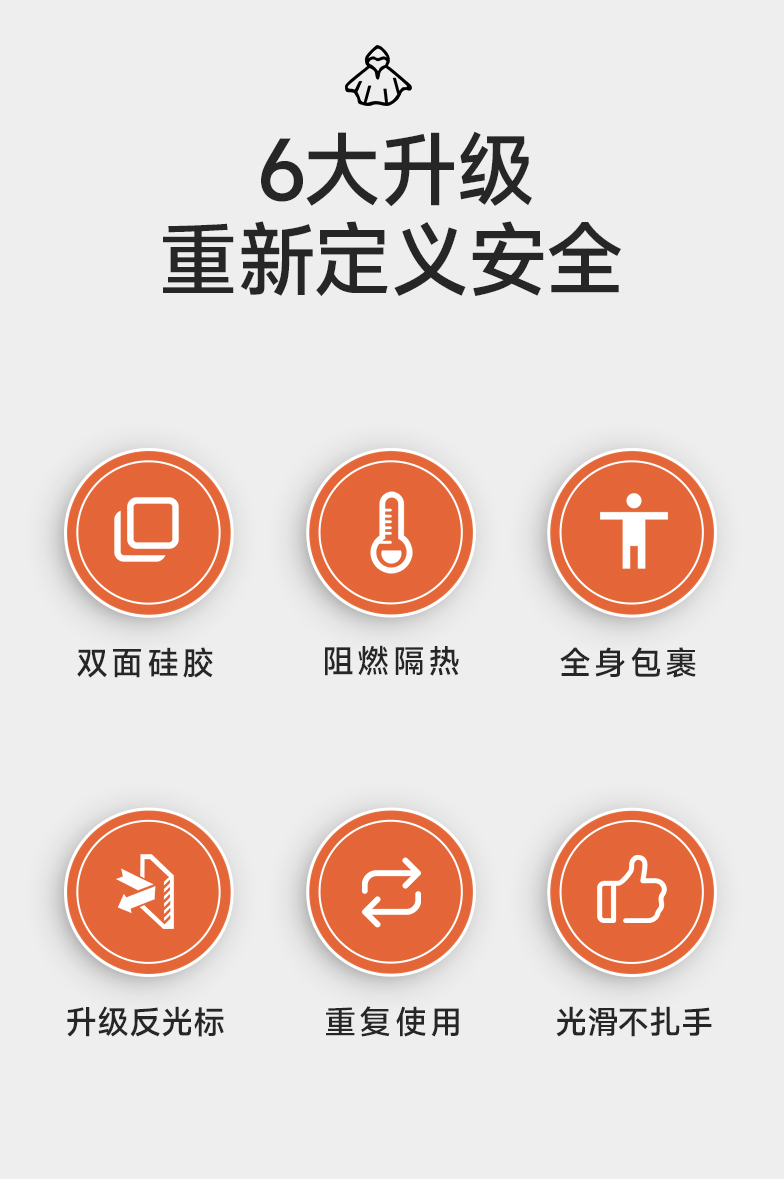 6大升级
重新定义安全

双面硅胶

阻燃隔热

全身包裹

升级反光标

重复使用

光滑不扎手