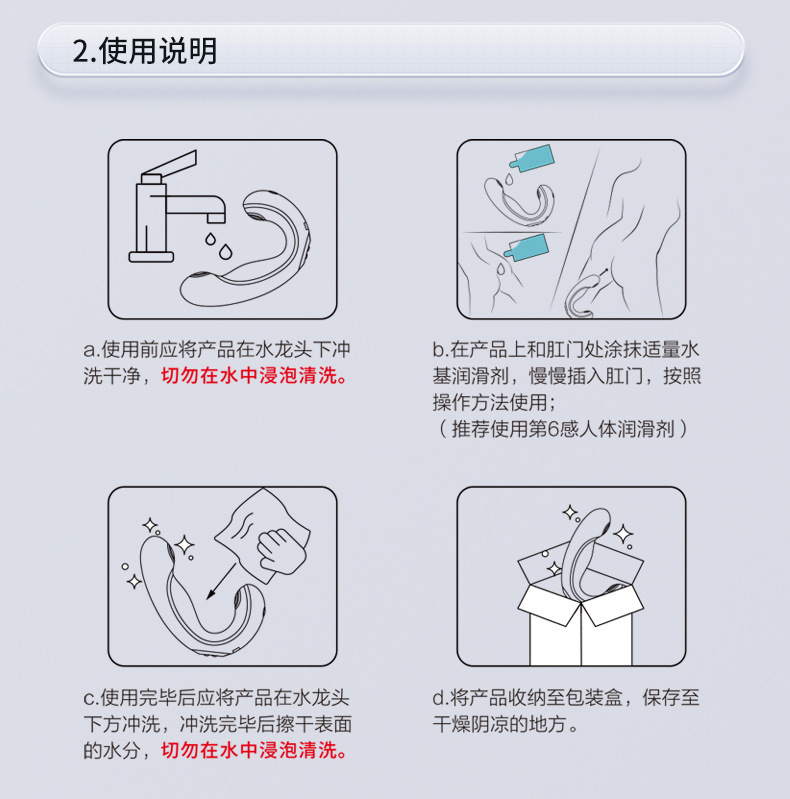 2.使用说明

a.使用前应将产品在水龙头下冲洗干净，切勿在水中浸泡清洗。

b.在产品上和肛门处涂抹适量水基润滑剂，慢慢插入肛门，按照操作方法使用；
（推荐使用第6感人体润滑剂）

c.使用完毕后应将产品在水龙头下方冲洗，冲洗完毕后擦干表面的水分，切勿在水中浸泡清洗。

d.将产品收纳至包装盒，保存至干燥阴凉的地方。