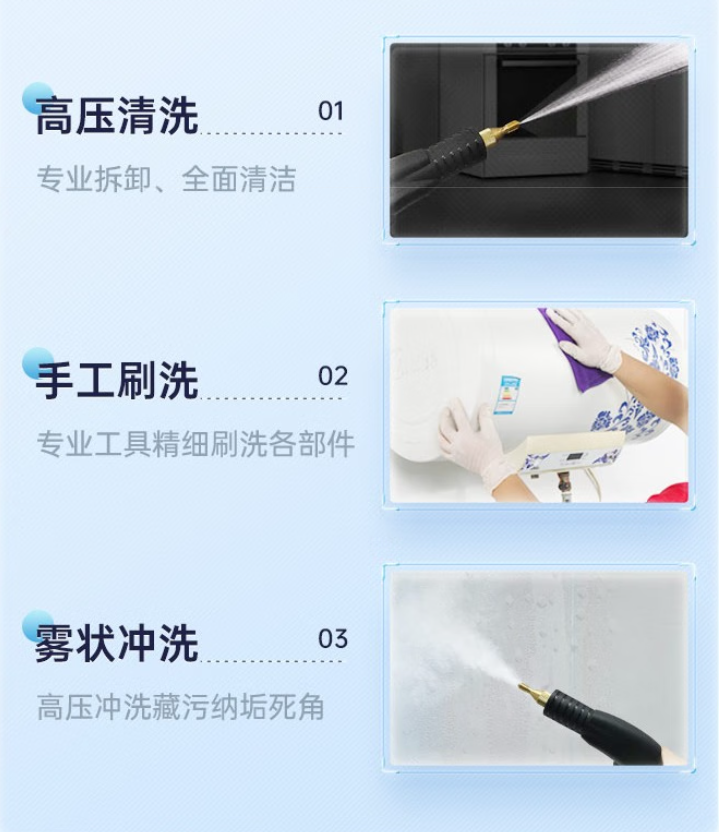 高压清洗 01
专业拆卸、全面清洁

手工刷洗 02
专业工具精细刷洗各部件

雾状冲洗 03
高压冲洗藏污纳垢死角