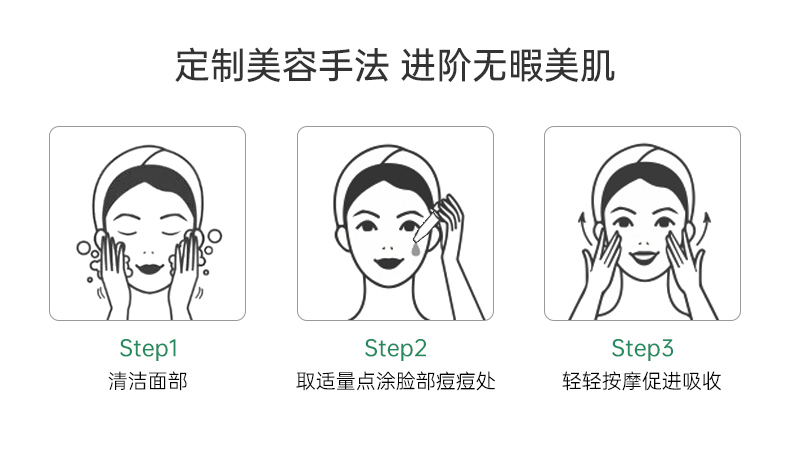 定制美容手法 进阶无暇美肌

Step1
清洁面部

Step2
取适量点涂脸部痘痘处

Step3
轻轻按摩促进吸收