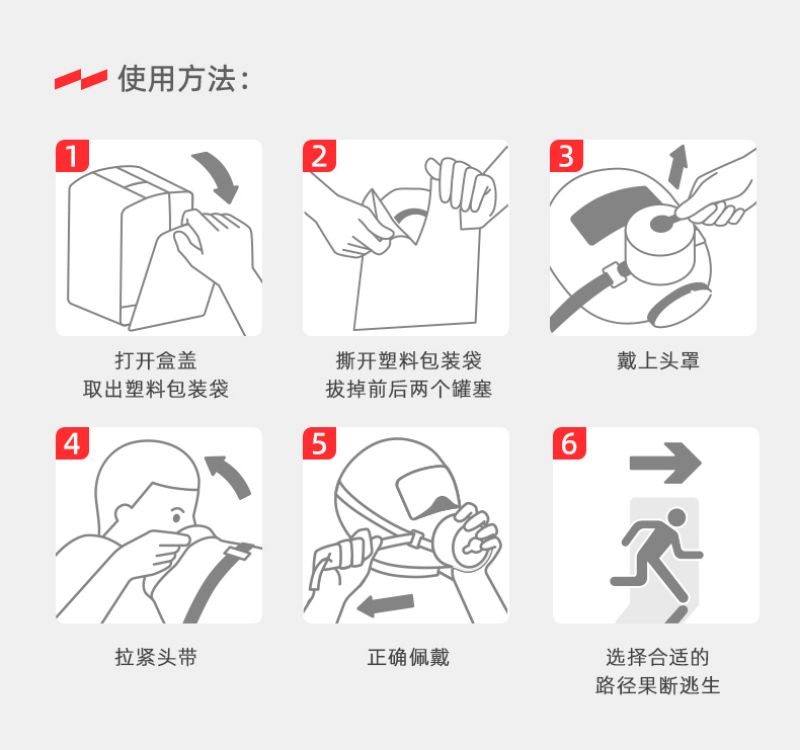 使用方法：

1
打开盒盖
取出塑料包装袋

2
撕开塑料包装袋
拔掉前后两个罐塞

3
戴上头罩

4
拉紧头带

5
正确佩戴

6
选择合适的
路径果断逃生