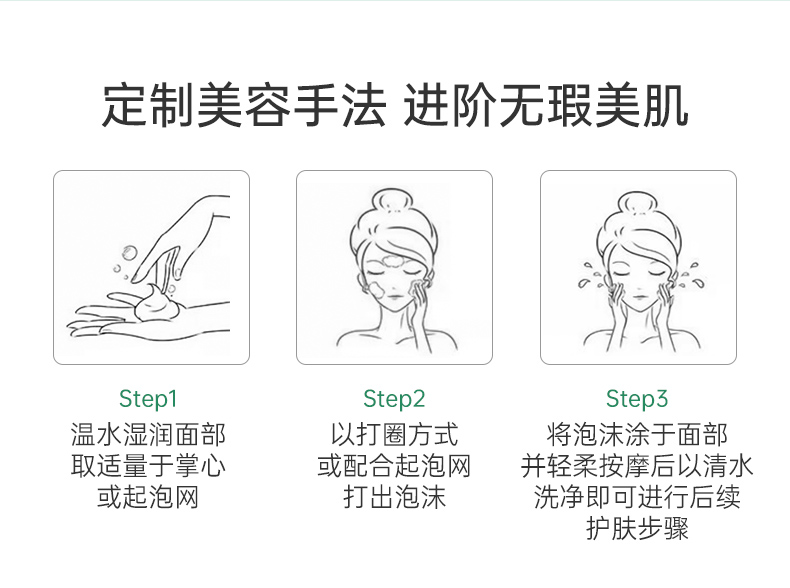 定制美容手法 进阶无瑕美肌

Step1
温水湿润面部
取适量于掌心
或起泡网

Step2
以打圈方式
或配合起泡网
打出泡沫

Step3
将泡沫涂于面部
并轻柔按摩后以清水
洗净即可进行后续
护肤步骤