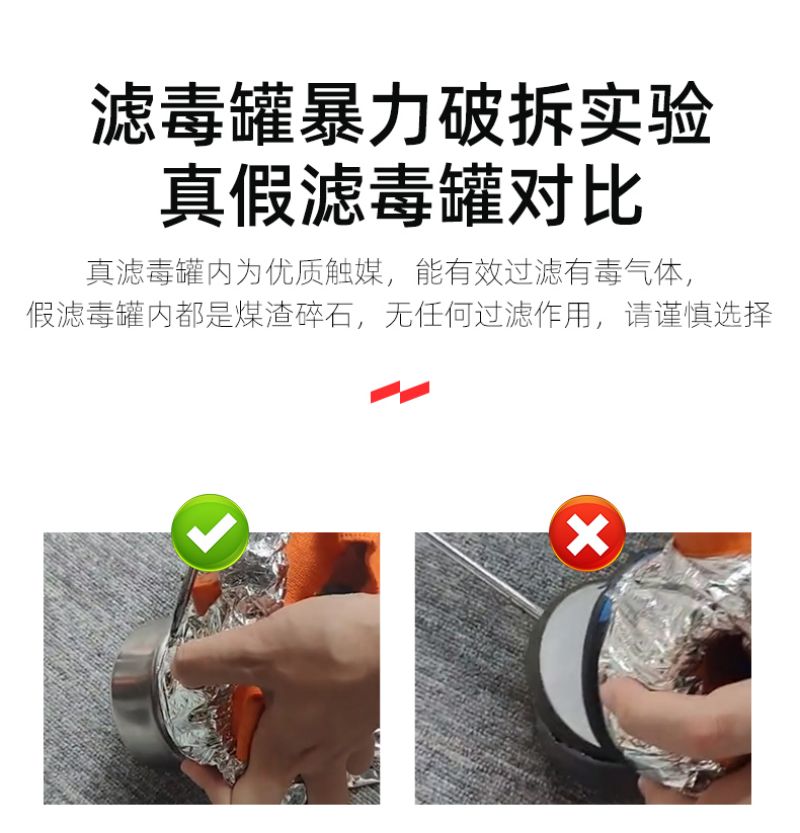 滤毒罐暴力破拆实验
真假滤毒罐对比

真滤毒罐内为优质触媒，能有效过滤有毒气体，
假滤毒罐内都是煤渣碎石，无任何过滤作用，请谨慎选择