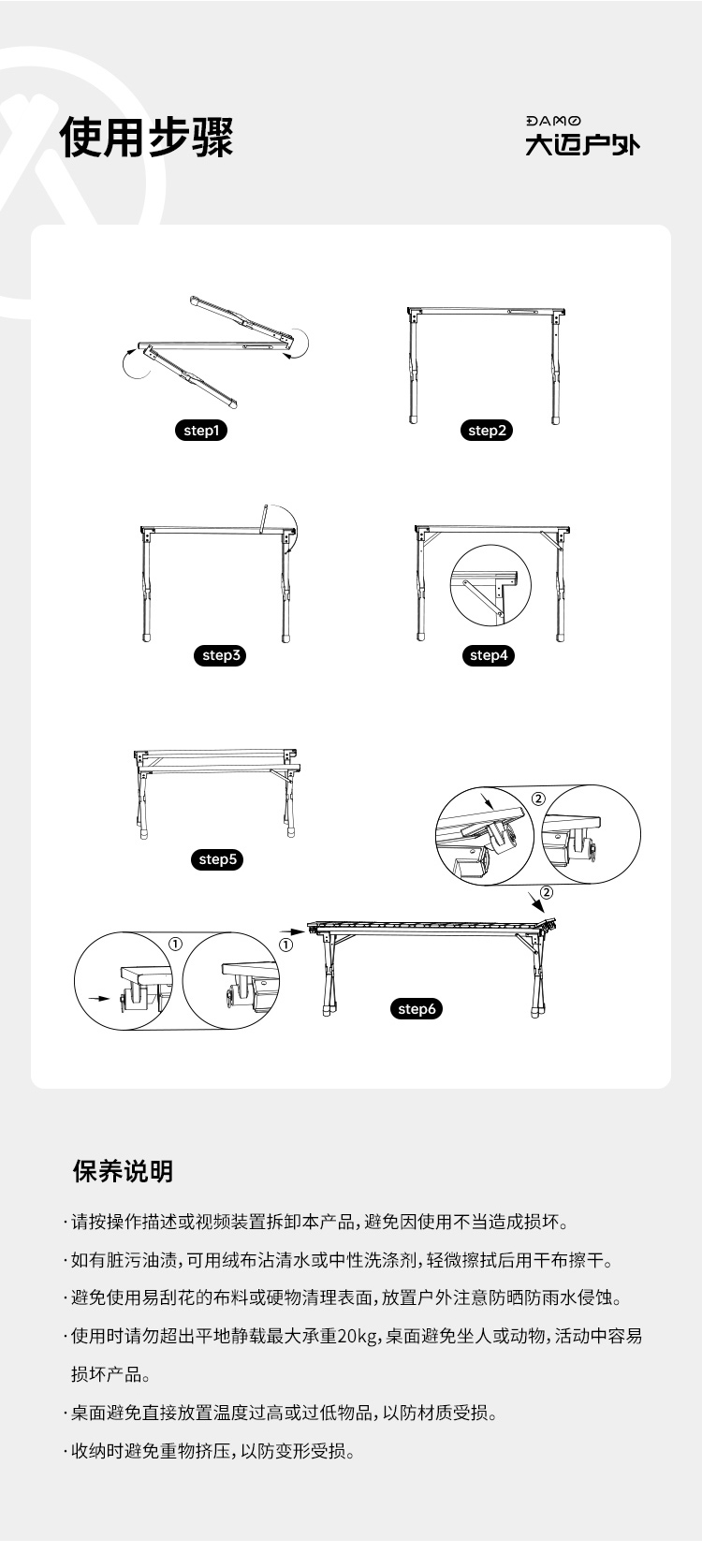 使用步骤

DAMO
大迈户外

step1

step2

step3

step4

step5

②

②

①

①

step6

保养说明

· 请按操作描述或视频装置拆卸本产品，避免因使用不当造成损坏。

· 如有脏污油渍，可用绒布沾清水或中性洗涤剂，轻微擦拭后用干布擦干。

· 避免使用易刮花的布料或硬物清理表面，放置户外注意防晒防雨水侵蚀。

· 使用时请勿超出平地静载最大承重20kg，桌面避免坐人或动物，活动中容易损坏产品。

· 桌面避免直接放置温度过高或过低物品，以防材质受损。

· 收纳时避免重物挤压，以防变形受损。