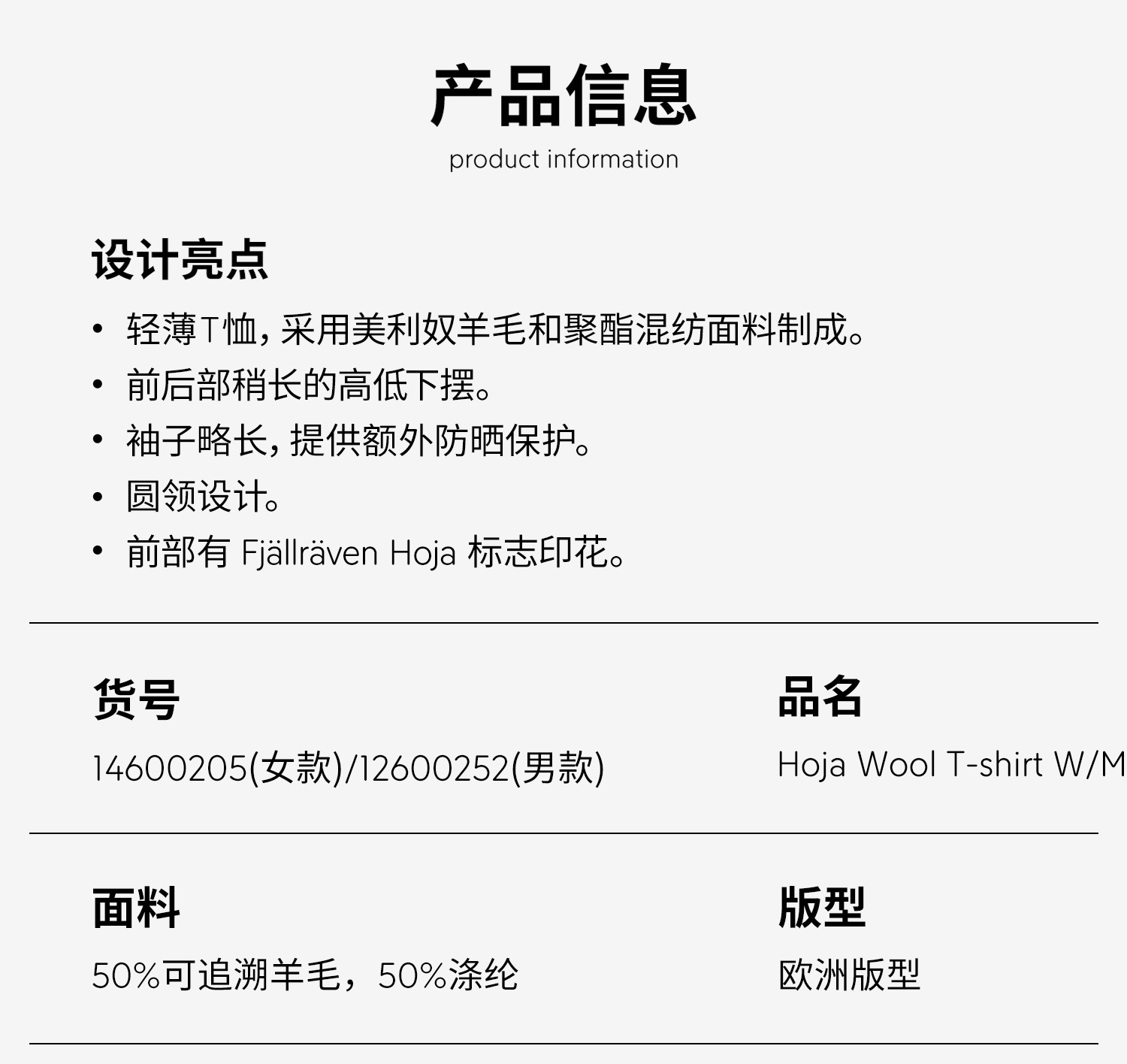 产品信息
product information

设计亮点
• 轻薄T恤，采用美利奴羊毛和聚酯混纺面料制成。
• 前后部稍长的高低下摆。
• 袖子略长，提供额外防晒保护。
• 圆领设计。
• 前部有 Fjällräven Hoja 标志印花。

货号
14600205(女款)/12600252(男款)

品名
Hoja Wool T-shirt W/M

面料
50%可追溯羊毛，50%涤纶

版型
欧洲版型