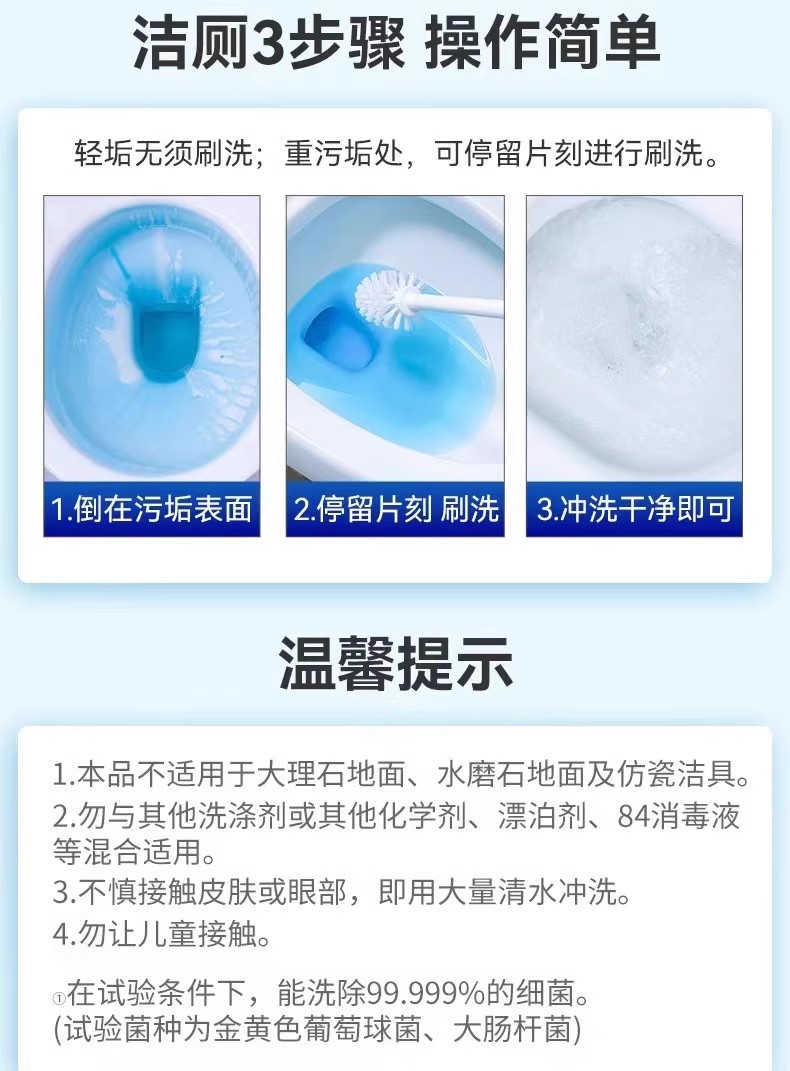 洁厕3步骤 操作简单

轻垢无须刷洗；重污垢处，可停留片刻进行刷洗。

1.倒在污垢表面

2.停留片刻 刷洗

3.冲洗干净即可

温馨提示

1.本品不适用于大理石地面、水磨石地面及仿瓷洁具。
2.勿与其他洗涤剂或其他化学剂、漂泊剂、84消毒液等混合适用。
3.不慎接触皮肤或眼部，即用大量清水冲洗。
4.勿让儿童接触。

①在试验条件下，能洗除99.999%的细菌。
(试验菌种为金黄色葡萄球菌、大肠杆菌)