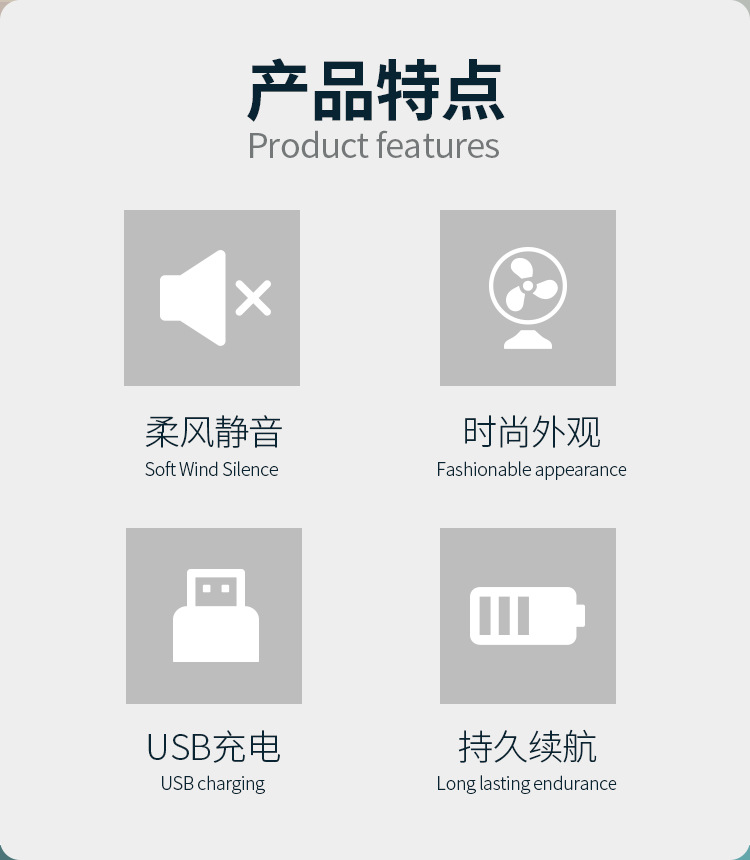 产品特点
Product features

柔风静音
Soft Wind Silence

时尚外观
Fashionable appearance

USB充电
USB charging

持久续航
Long lasting endurance