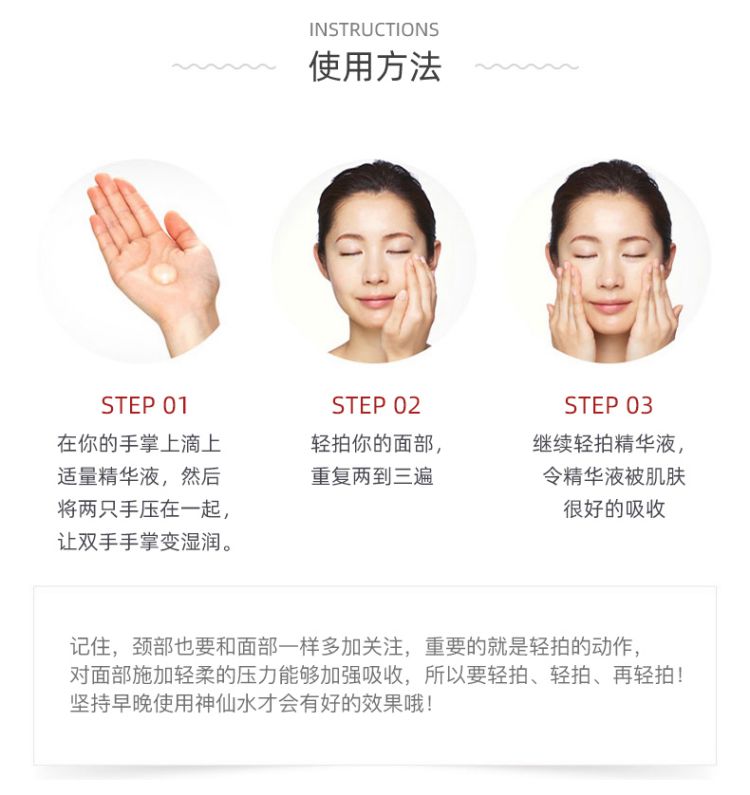 INSTRUCTIONS
使用方法

STEP 01
在你的手掌上滴上适量精华液，然后将两只手压在一起，让双手手掌变湿润。

STEP 02
轻拍你的面部，重复两到三遍

STEP 03
继续轻拍精华液，令精华液被肌肤很好的吸收

记住，颈部也要和面部一样多加关注，重要的就是轻拍的动作，对面部施加轻柔的压力能够加强吸收，所以要轻拍、轻拍、再轻拍！坚持早晚使用神仙水才会有好的效果哦！