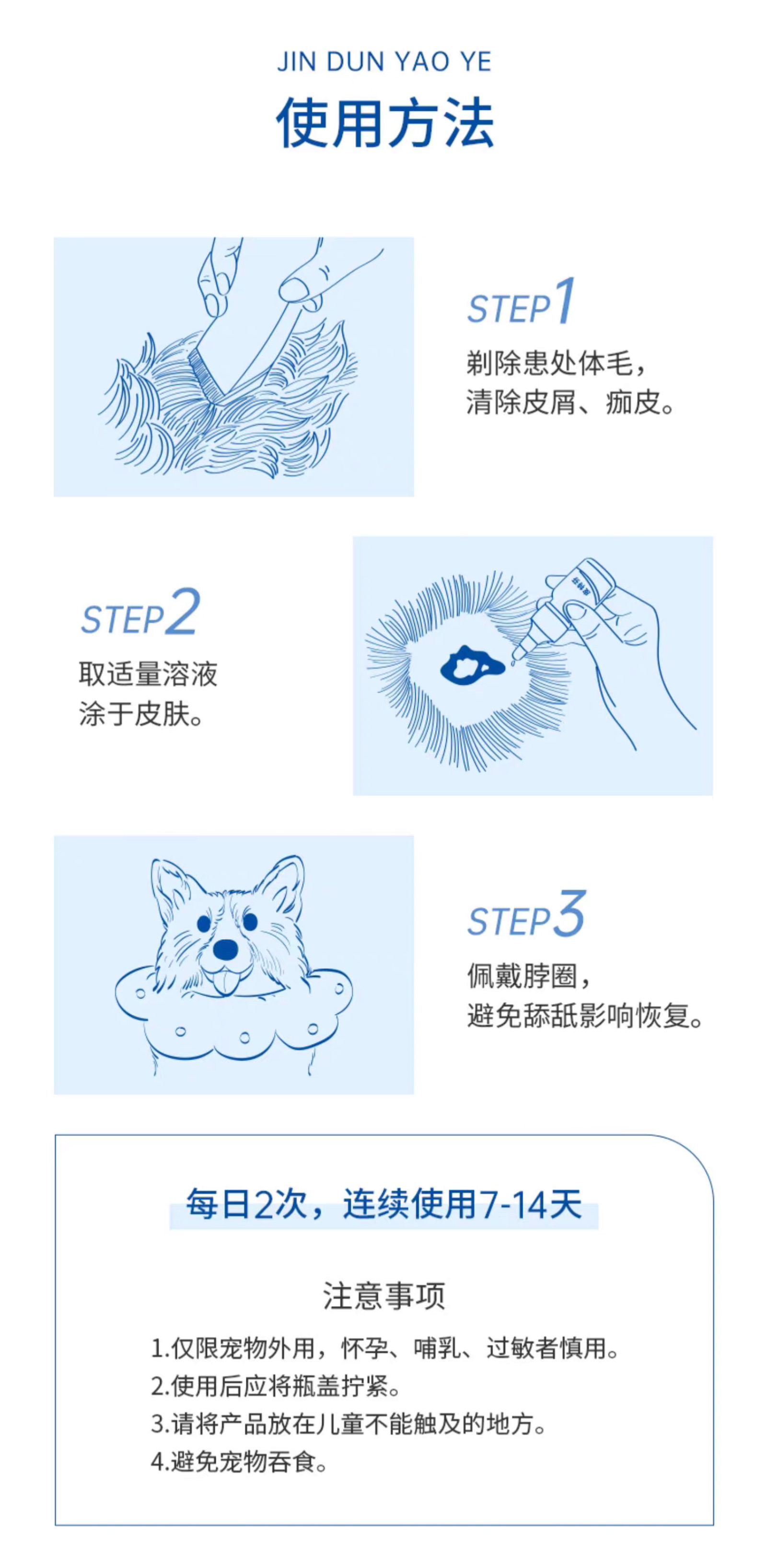 JIN DUN YAO YE
使用方法

STEP1
剃除患处体毛，
清除皮屑、痂皮。

STEP2
取适量溶液
涂于皮肤。

STEP3
佩戴脖圈，
避免舔舐影响恢复。

每日2次，连续使用7-14天

注意事项
1.仅限宠物外用，怀孕、哺乳、过敏者慎用。
2.使用后应将瓶盖拧紧。
3.请将产品放在儿童不能触及的地方。
4.避免宠物吞食。