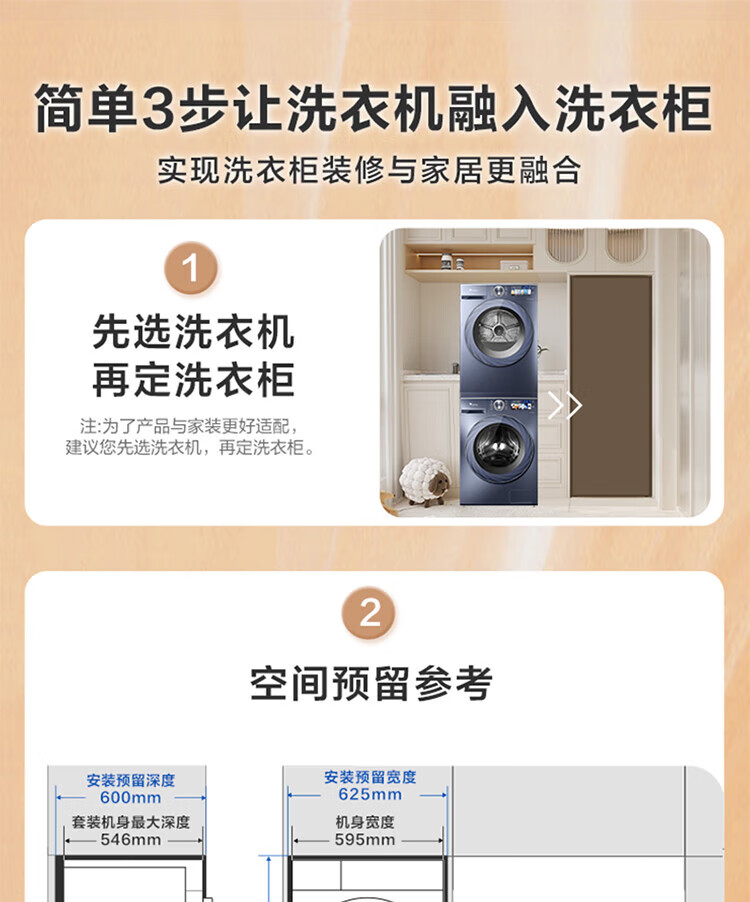 简单3步让洗衣机融入洗衣柜

实现洗衣柜装修与家居更融合

1

先选洗衣机
再定洗衣柜

注:为了产品与家装更好适配，建议您先选洗衣机，再定洗衣柜。

2

空间预留参考

安装预留深度
600mm

套装机身最大深度
546mm

安装预留宽度
625mm

机身宽度
595mm