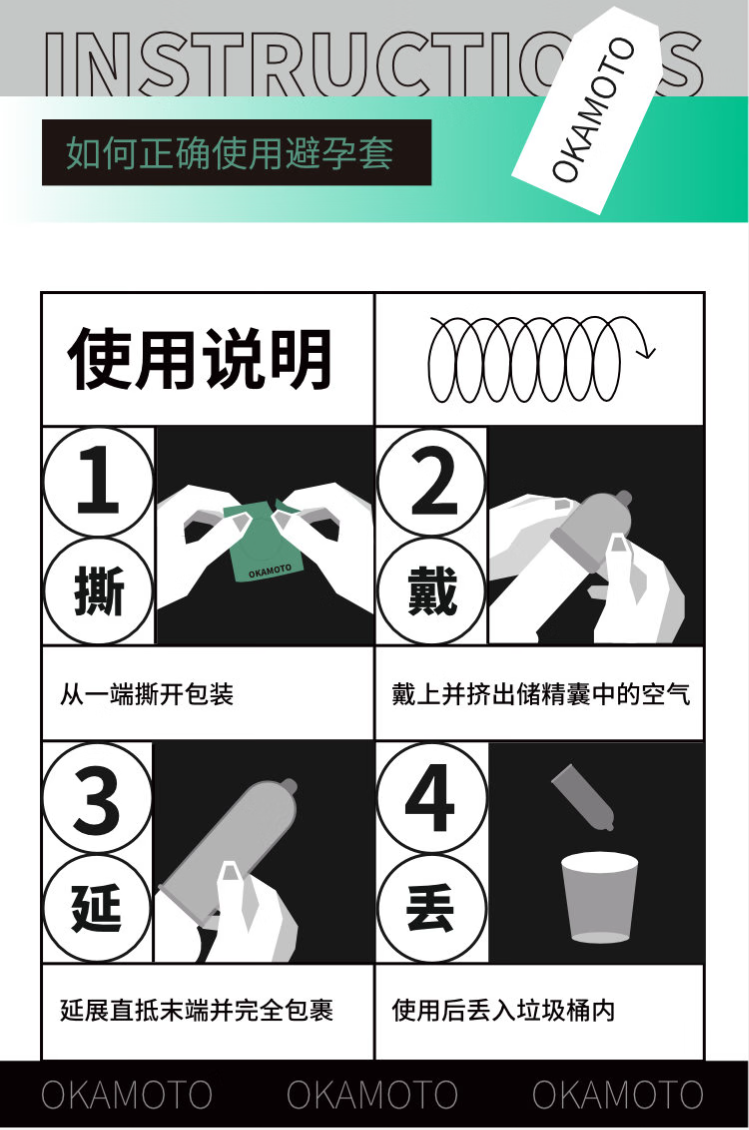 INSTRUCTIONS

OKAMOTO

如何正确使用避孕套

使用说明

1
撕

OKAMOTO

从一端撕开包装

2
戴

戴上并挤出储精囊中的空气

3
延

延展直抵末端并完全包裹

4
丢

使用后丢入垃圾桶内

OKAMOTO OKAMOTO OKAMOTO