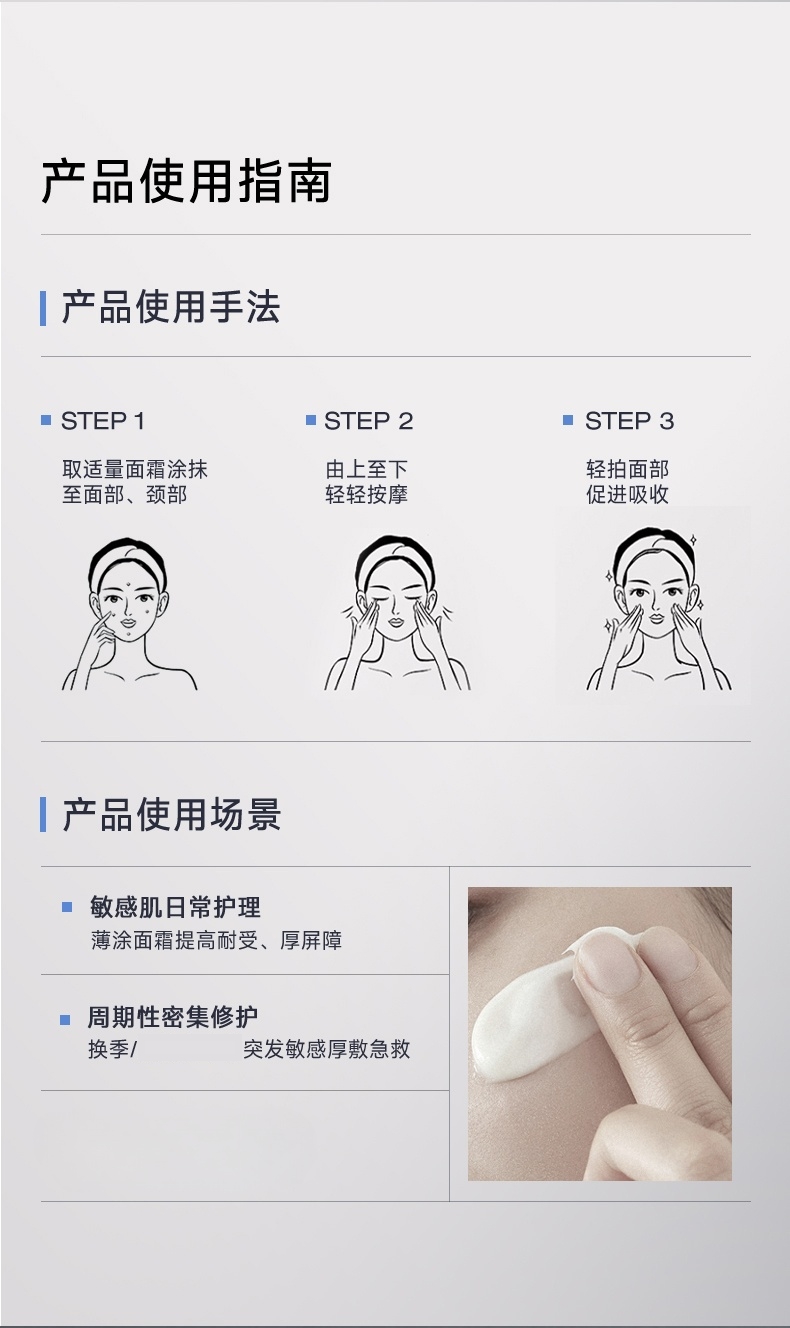 产品使用指南

产品使用手法

STEP 1
取适量面霜涂抹至面部、颈部

STEP 2
由上至下轻轻按摩

STEP 3
轻拍面部促进吸收

产品使用场景

敏感肌日常护理
薄涂面霜提高耐受、厚屏障

周期性密集修护
换季/ 突发敏感厚敷急救