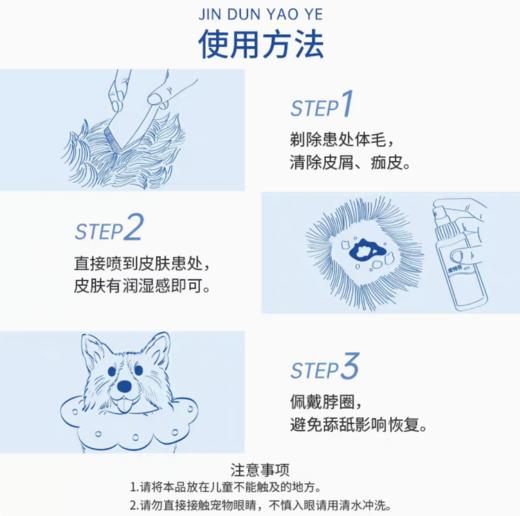 JIN DUN YAO YE
使用方法

STEP1
剃除患处体毛，
清除皮屑、痂皮。

STEP2
直接喷到皮肤患处，
皮肤有润湿感即可。

STEP3
佩戴脖圈，
避免舔舐影响恢复。

注意事项
1.请将本品放在儿童不能触及的地方。
2.请勿直接接触宠物眼睛，不慎入眼请用清水冲洗。